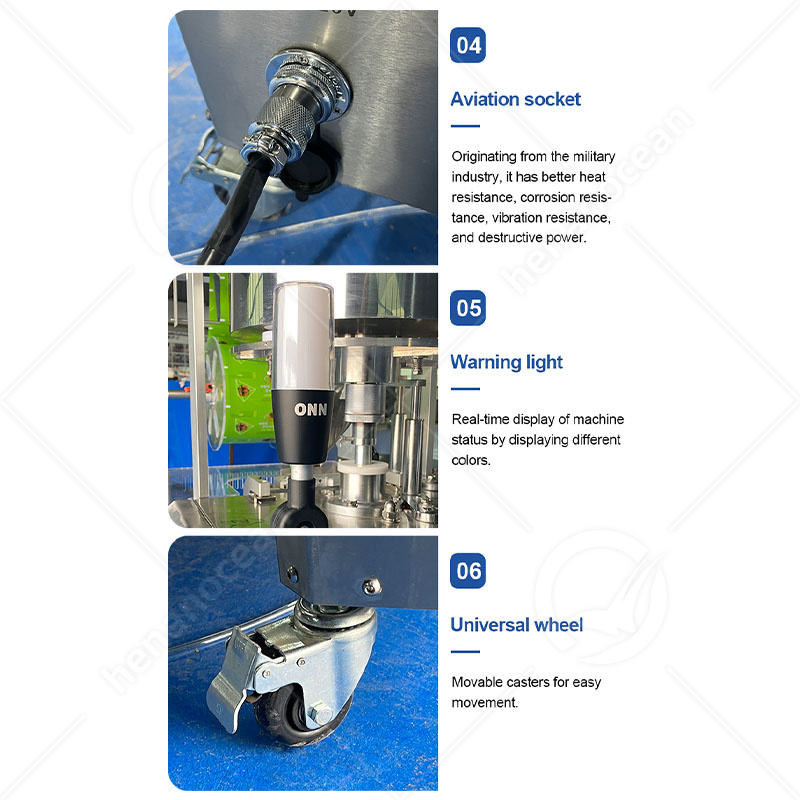 04

Aviation socket

Originating from the military industry, it has better heat resistance, corrosion resistance, vibration resistance, and destructive power.

ONN

05

Warning light

Real-time display of machine status by displaying different colors.

06

Universal wheel

Movable casters for easy movement.