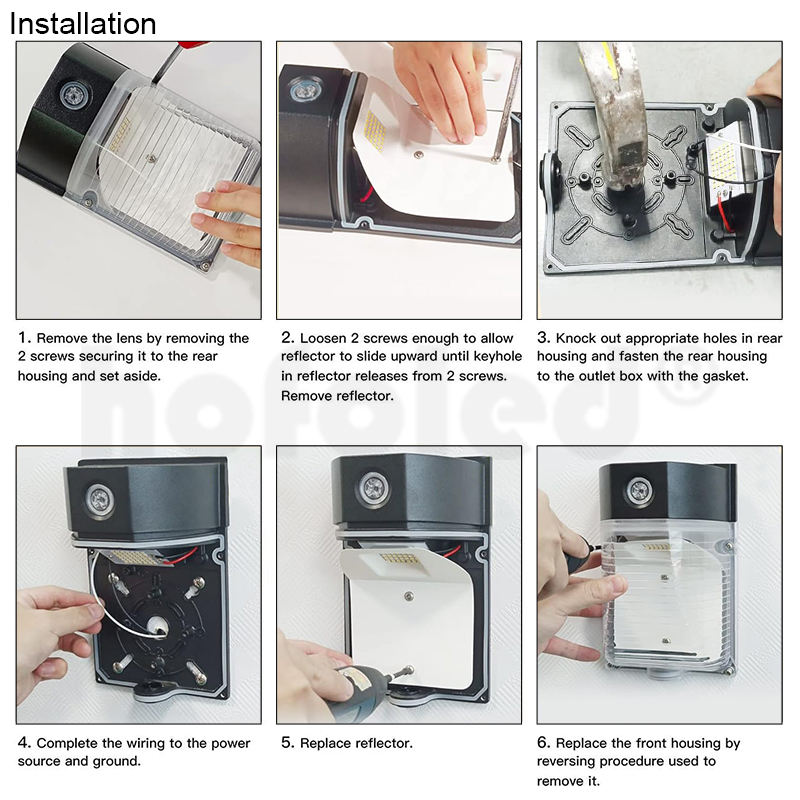 Installation

1. Remove the lens by removing the 2 screws securing it to the rear housing and set aside.

2. Loosen 2 screws enough to allow reflector to slide upward until keyhole in reflector releases from 2 screws. Remove reflector.

3. Knock out appropriate holes in rear housing and fasten the rear housing to the outlet box with the gasket.

hofoled®

4. Complete the wiring to the power source and ground.

5. Replace reflector.

6. Replace the front housing by reversing procedure used to remove it.