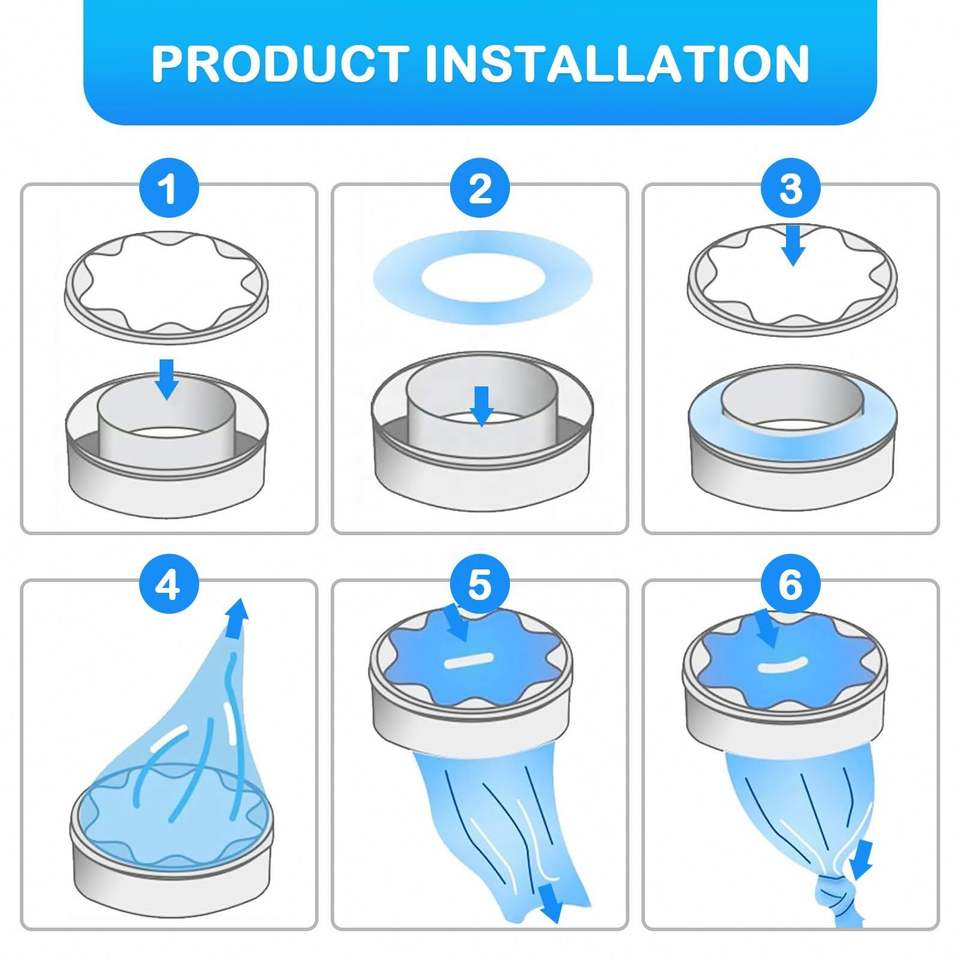 PRODUCT INSTALLATION

1

2

3

4

5

6