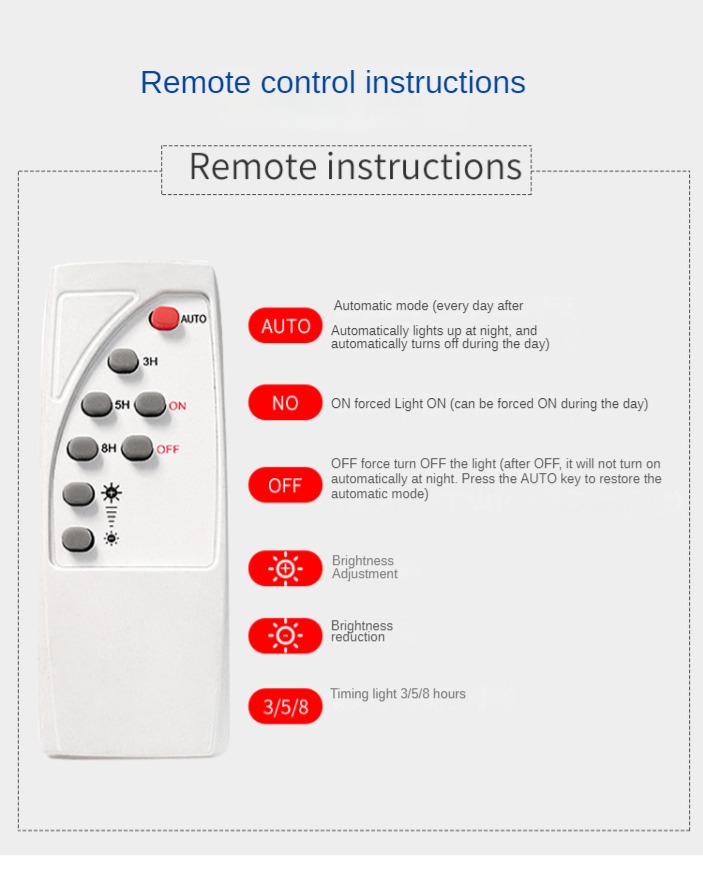 Remote control instructions

Remote instructions

AUTO
3H
5H
ON
8H
OFF

AUTO

Automatic mode (every day after

Automatically lights up at night, and automatically turns off during the day)

NO

ON forced Light ON (can be forced ON during the day)

OFF

OFF force turn OFF the light (after OFF, it will not turn on automatically at night. Press the AUTO key to restore the automatic mode)

Brightness Adjustment

Brightness reduction

3/5/8

Timing light 3/5/8 hours