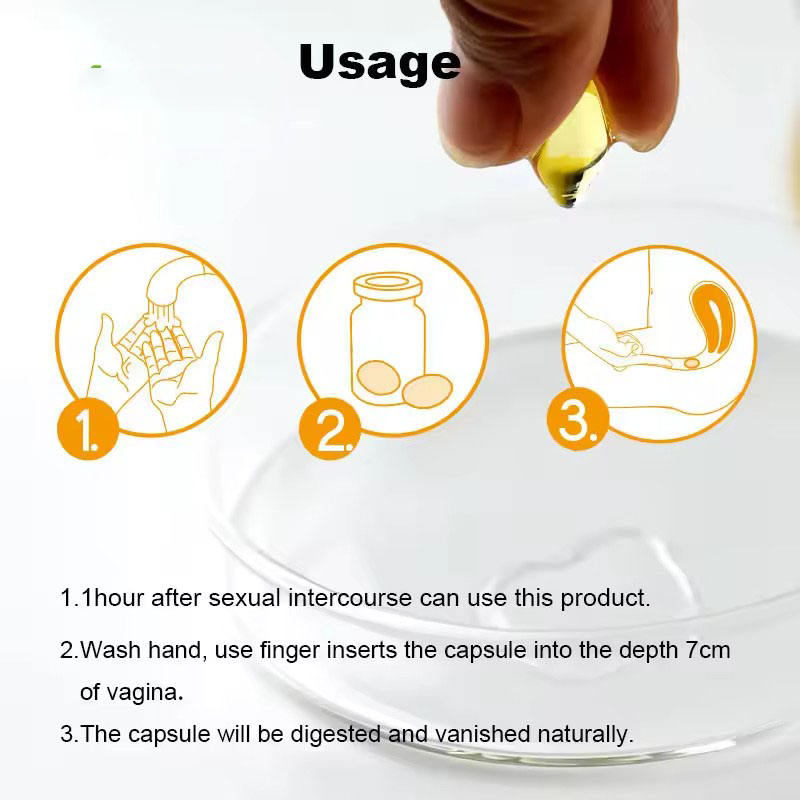 Usage

1.

2.

3.

1.1hour after sexual intercourse can use this product.

2.Wash hand, use finger inserts the capsule into the depth 7cm of vagina.

3.The capsule will be digested and vanished naturally.