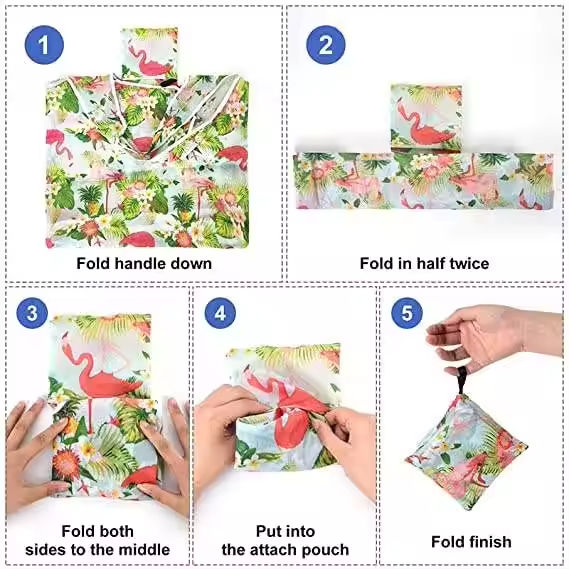 1

Fold handle down

2

Fold in half twice

3

Fold both sides to the middle

4

Put into the attach pouch

5

Fold finish