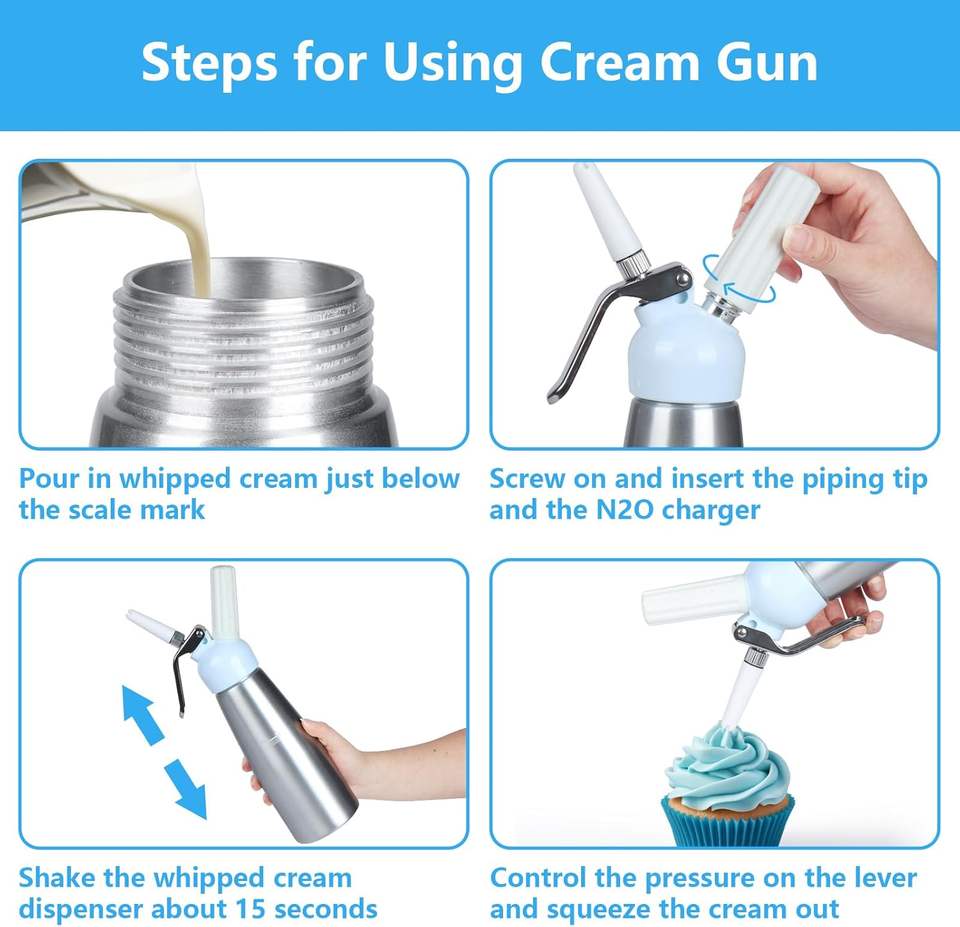 Steps for Using Cream Gun

Pour in whipped cream just below the scale mark

Screw on and insert the piping tip and the N2O charger

Shake the whipped cream dispenser about 15 seconds

Control the pressure on the lever and squeeze the cream out