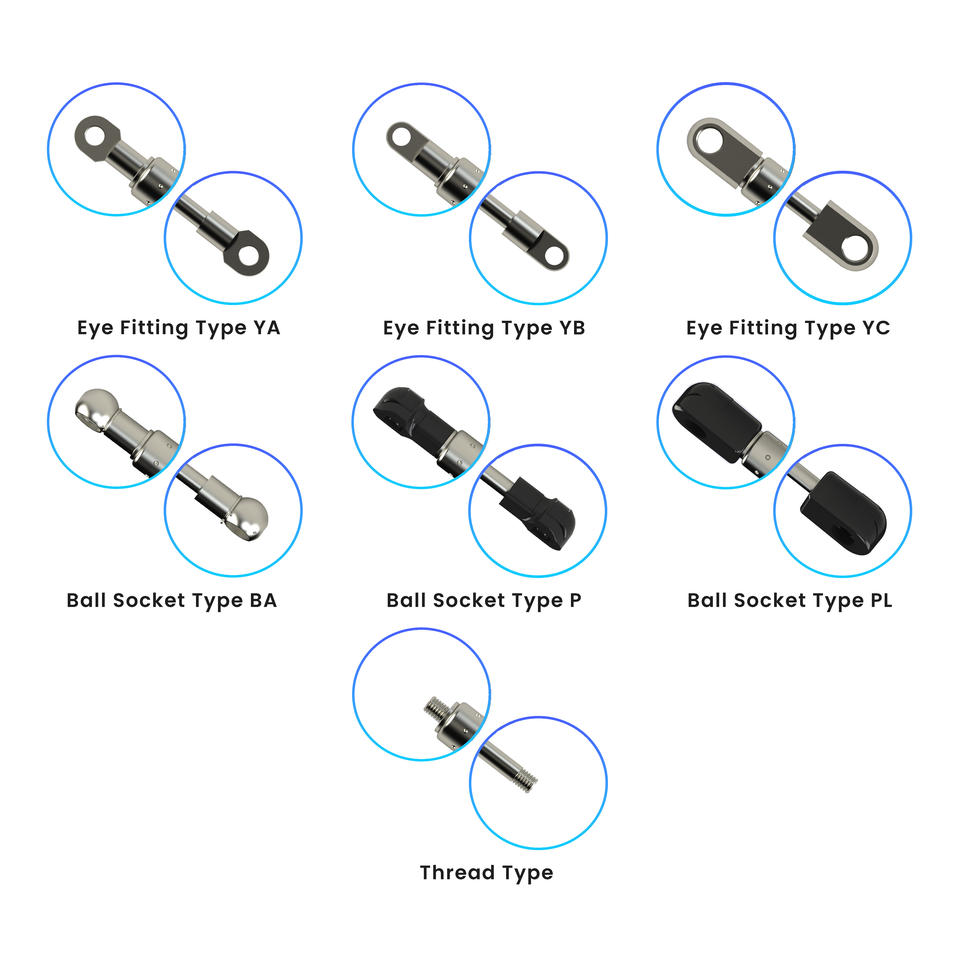 Eye Fitting Type YA

Eye Fitting Type YB

Eye Fitting Type YC

Ball Socket Type BA

Ball Socket Type P

Ball Socket Type PL

Thread Type