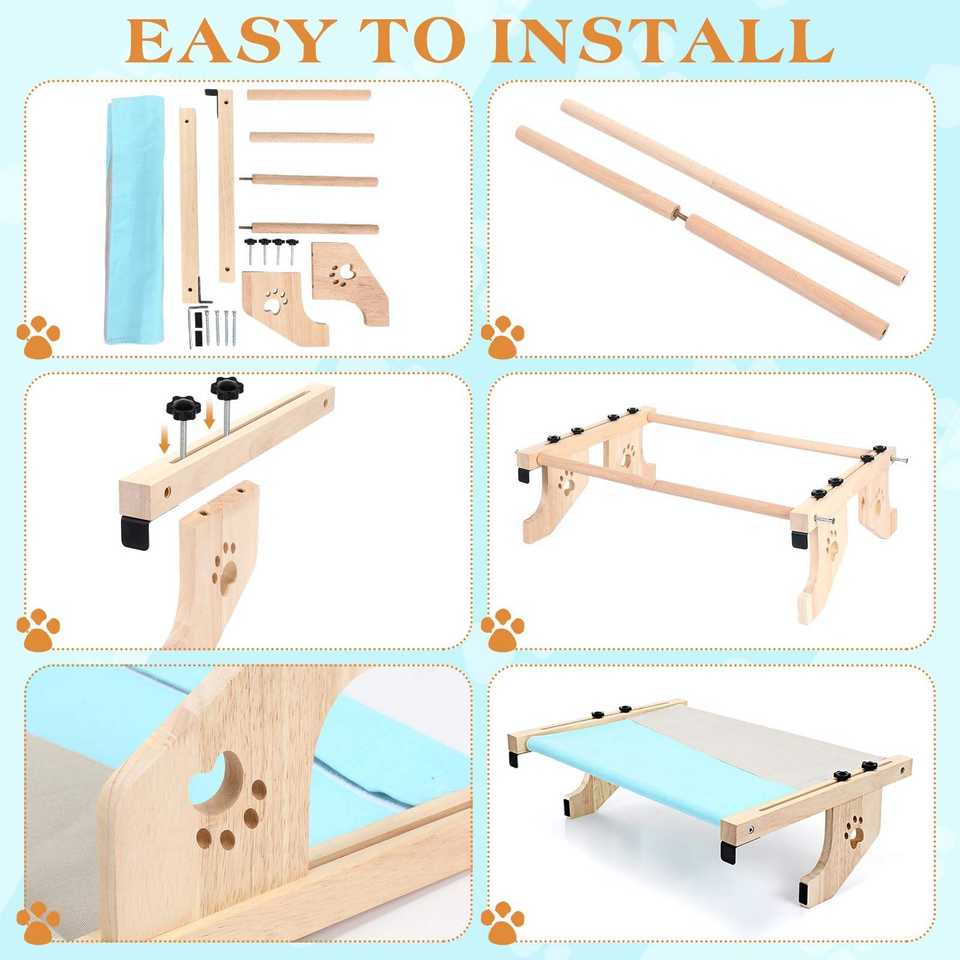 EASY TO INSTALL