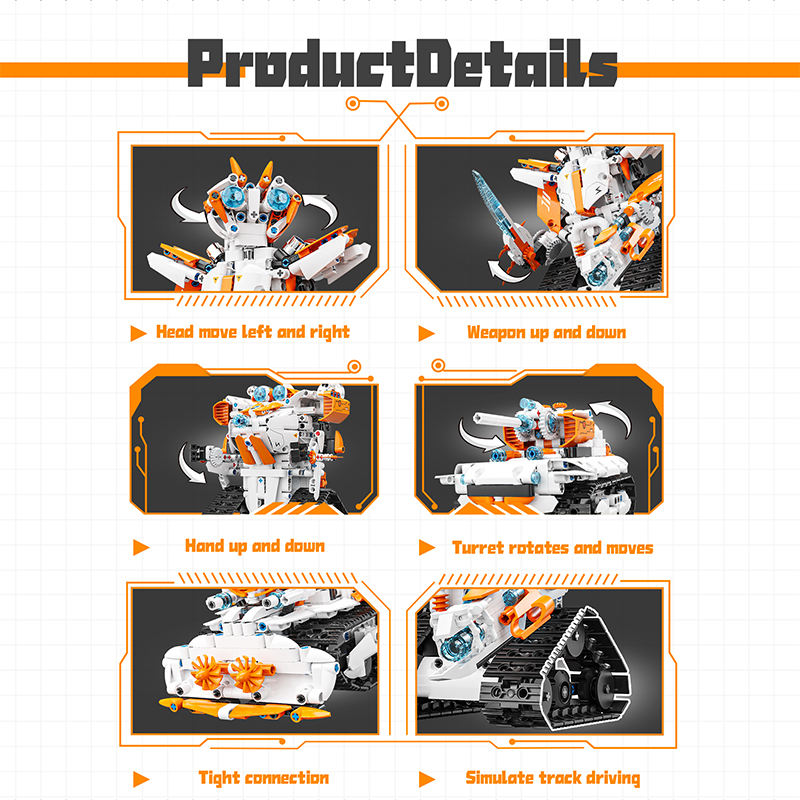 ProductDetails

Head move left and right

Weapon up and down

Hand up and down

Turret rotates and moves

Tight connection

Simulate track driving