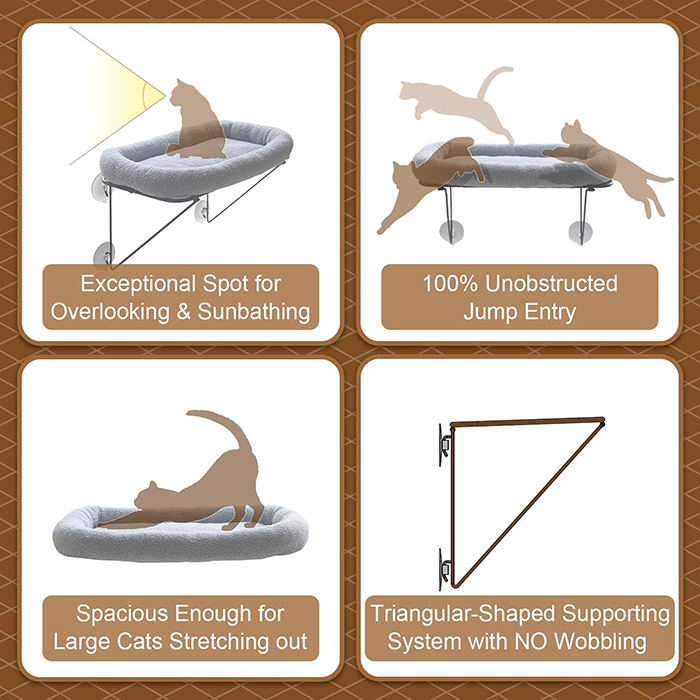 Exceptional Spot for Overlooking & Sunbathing

100% Unobstructed Jump Entry

Spacious Enough for Large Cats Stretching out

Triangular-Shaped Supporting System with NO Wobbling