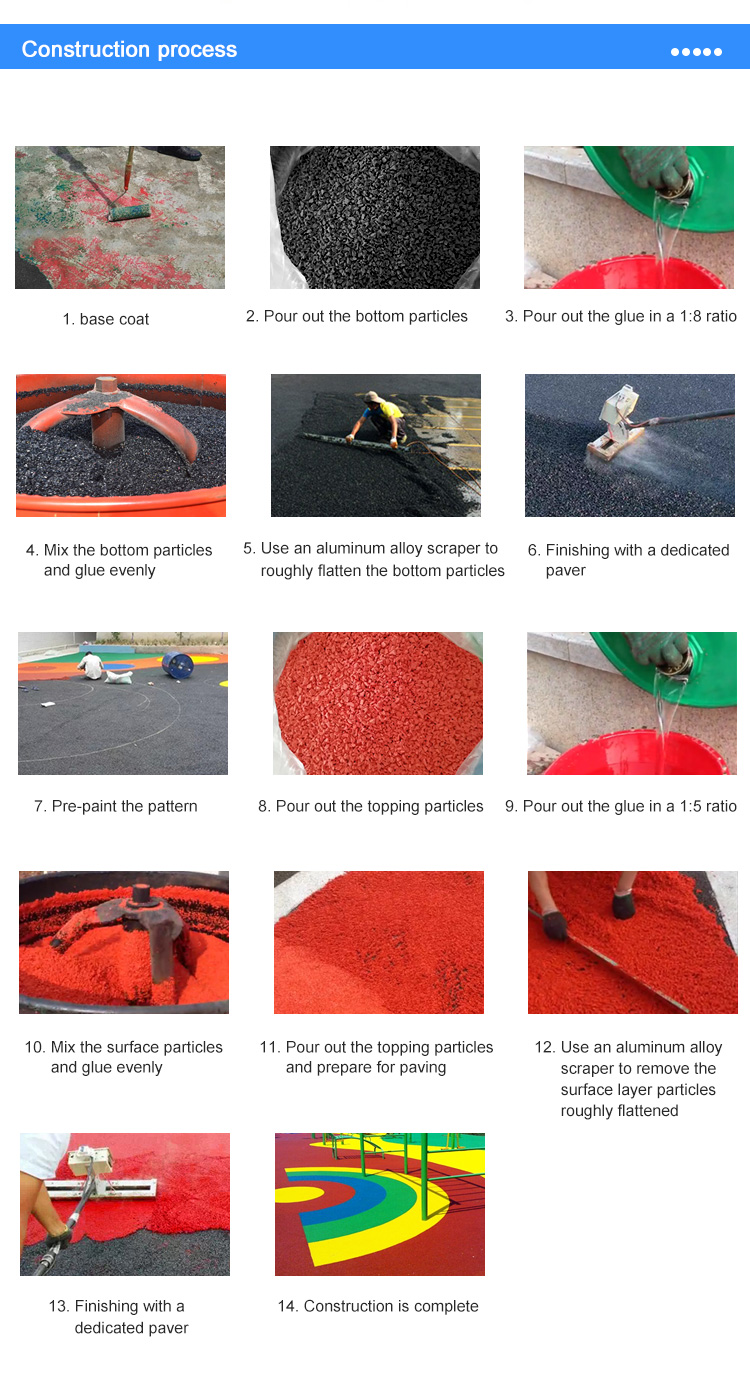 Construction process

1. base coat

2. Pour out the bottom particles

3. Pour out the glue in a 1:8 ratio

4. Mix the bottom particles and glue evenly

5. Use an aluminum alloy scraper to roughly flatten the bottom particles

6. Finishing with a dedicated paver

7. Pre-paint the pattern

8. Pour out the topping particles

9. Pour out the glue in a 1:5 ratio

10. Mix the surface particles and glue evenly

11. Pour out the topping particles and prepare for paving

12. Use an aluminum alloy scraper to remove the surface layer particles roughly flattened

13. Finishing with a dedicated paver

14. Construction is complete