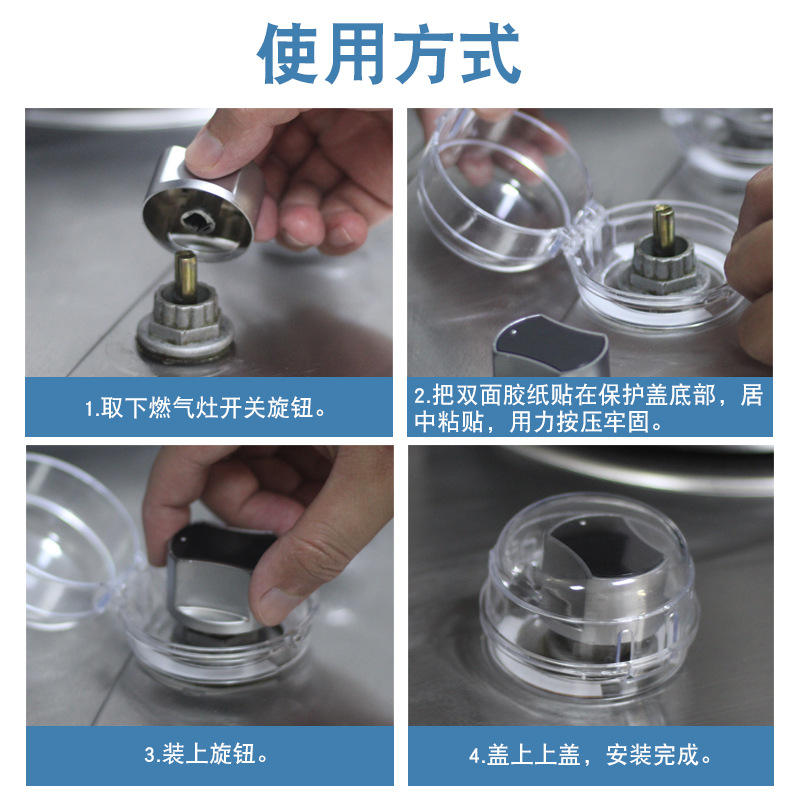 使用方式

1.取下燃气灶开关旋钮。

2.把双面胶纸贴在保护盖底部，居中粘贴，用力按压牢固。

3.装上旋钮。

4.盖上上盖，安装完成。