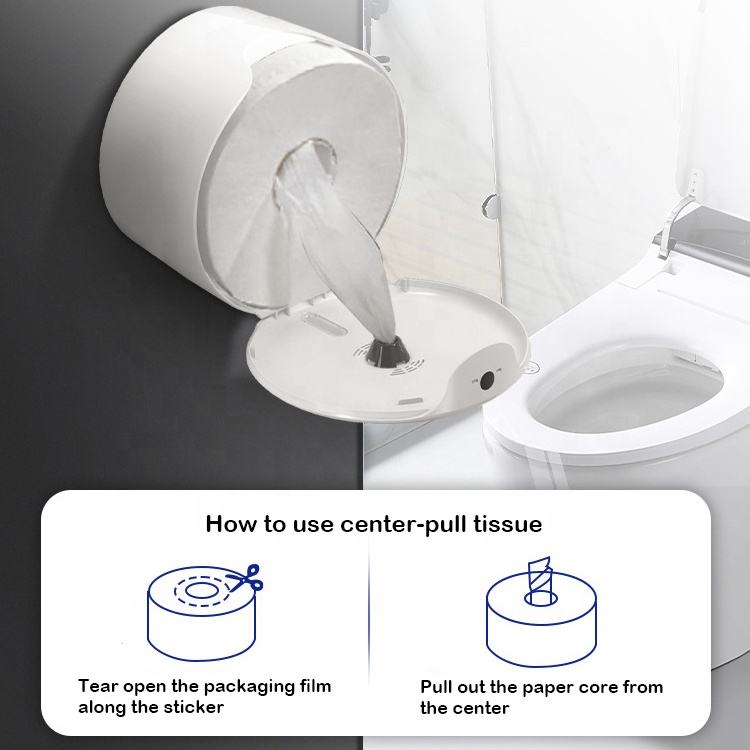 How to use center-pull tissue

Tear open the packaging film along the sticker

Pull out the paper core from the center