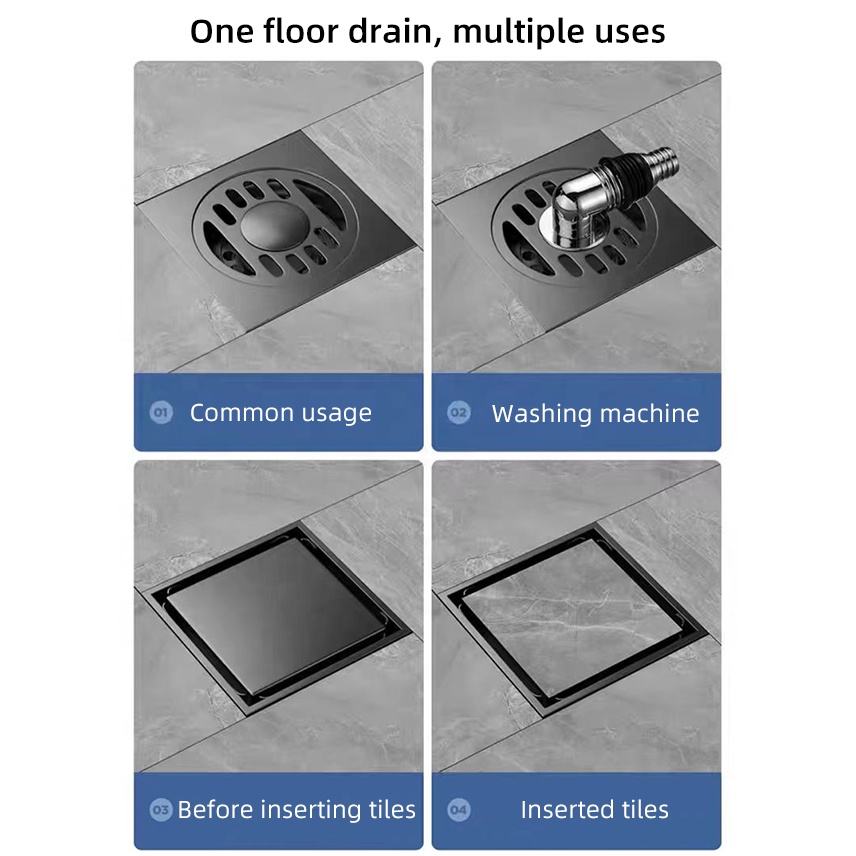 One floor drain, multiple uses

01 Common usage

02 Washing machine

03 Before inserting tiles

04 Inserted tiles