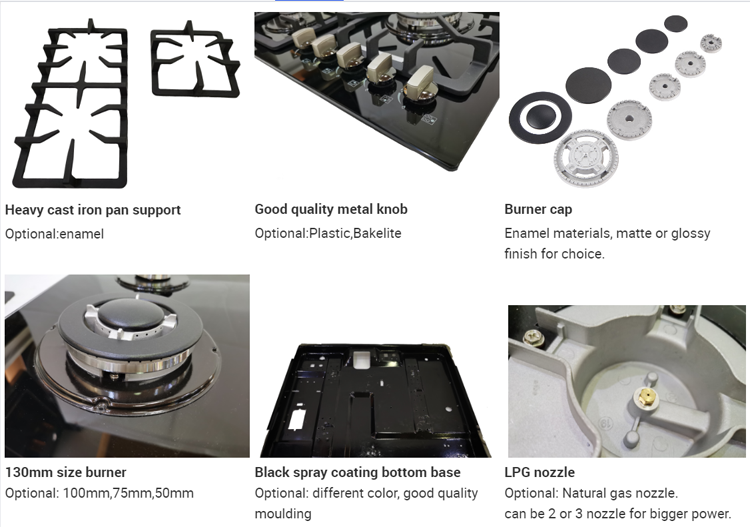 Heavy cast iron pan support
Optional:enamel

Good quality metal knob
Optional:Plastic,Bakelite

Burner cap
Enamel materials, matte or glossy finish for choice.

130mm size burner
Optional: 100mm,75mm,50mm

Black spray coating bottom base
Optional: different color, good quality moulding

LPG nozzle
Optional: Natural gas nozzle.
can be 2 or 3 nozzle for bigger power.