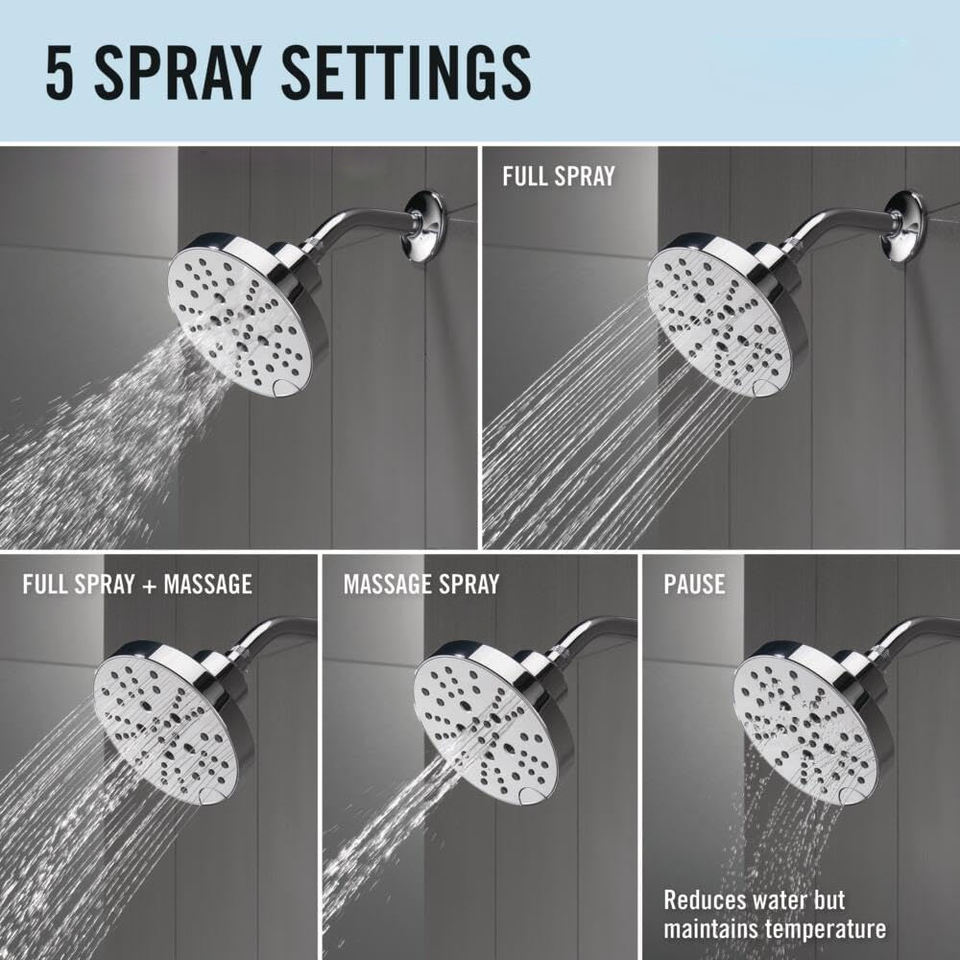 5 SPRAY SETTINGS

FULL SPRAY

FULL SPRAY + MASSAGE

MASSAGE SPRAY

PAUSE

Reduces water but maintains temperature