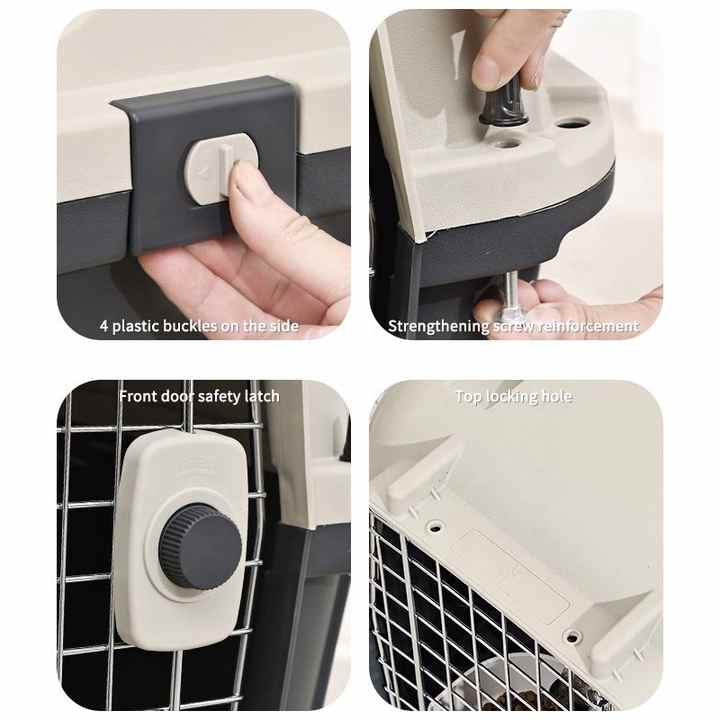 4 plastic buckles on the side

Strengthening screw reinforcement

Front door safety latch

Top locking hole