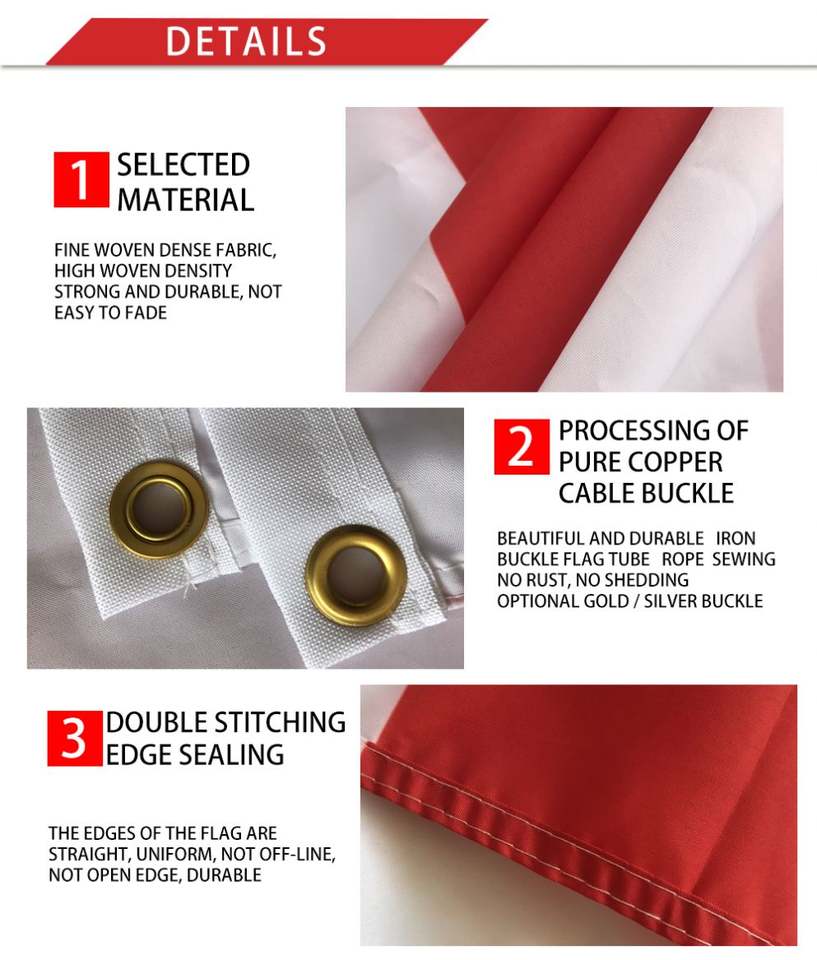 DETAILS

1 SELECTED MATERIAL

FINE WOVEN DENSE FABRIC, HIGH WOVEN DENSITY STRONG AND DURABLE, NOT EASY TO FADE

2 PROCESSING OF PURE COPPER CABLE BUCKLE

BEAUTIFUL AND DURABLE IRON BUCKLE FLAG TUBE ROPE SEWING NO RUST, NO SHEDDING OPTIONAL GOLD / SILVER BUCKLE

3 DOUBLE STITCHING EDGE SEALING

THE EDGES OF THE FLAG ARE STRAIGHT, UNIFORM, NOT OFF-LINE, NOT OPEN EDGE, DURABLE