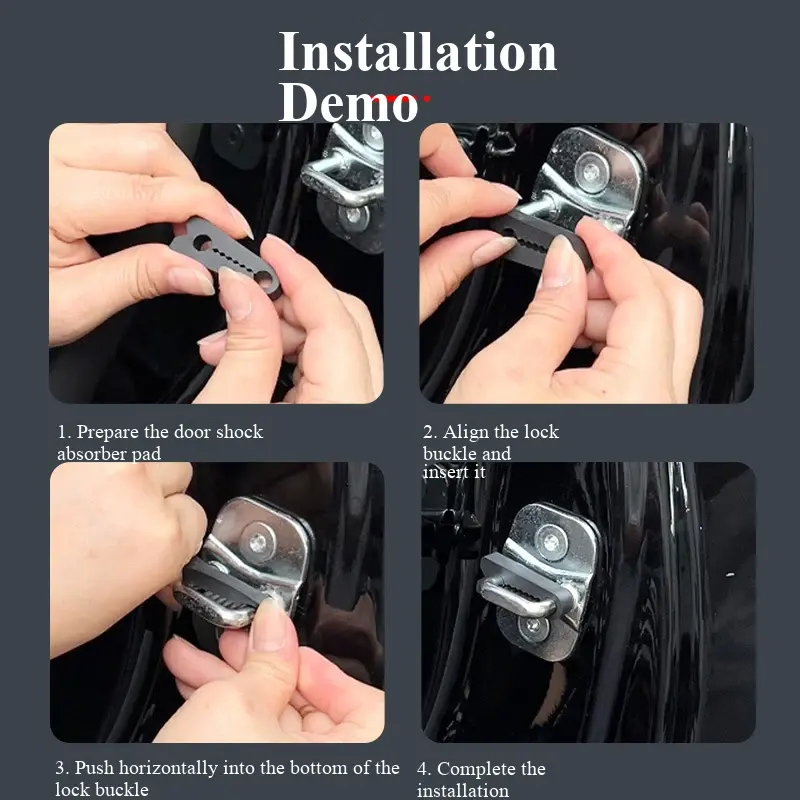 Installation Demo

1. Prepare the door shock absorber pad

2. Align the lock buckle and insert it

3. Push horizontally into the bottom of the lock buckle

4. Complete the installation