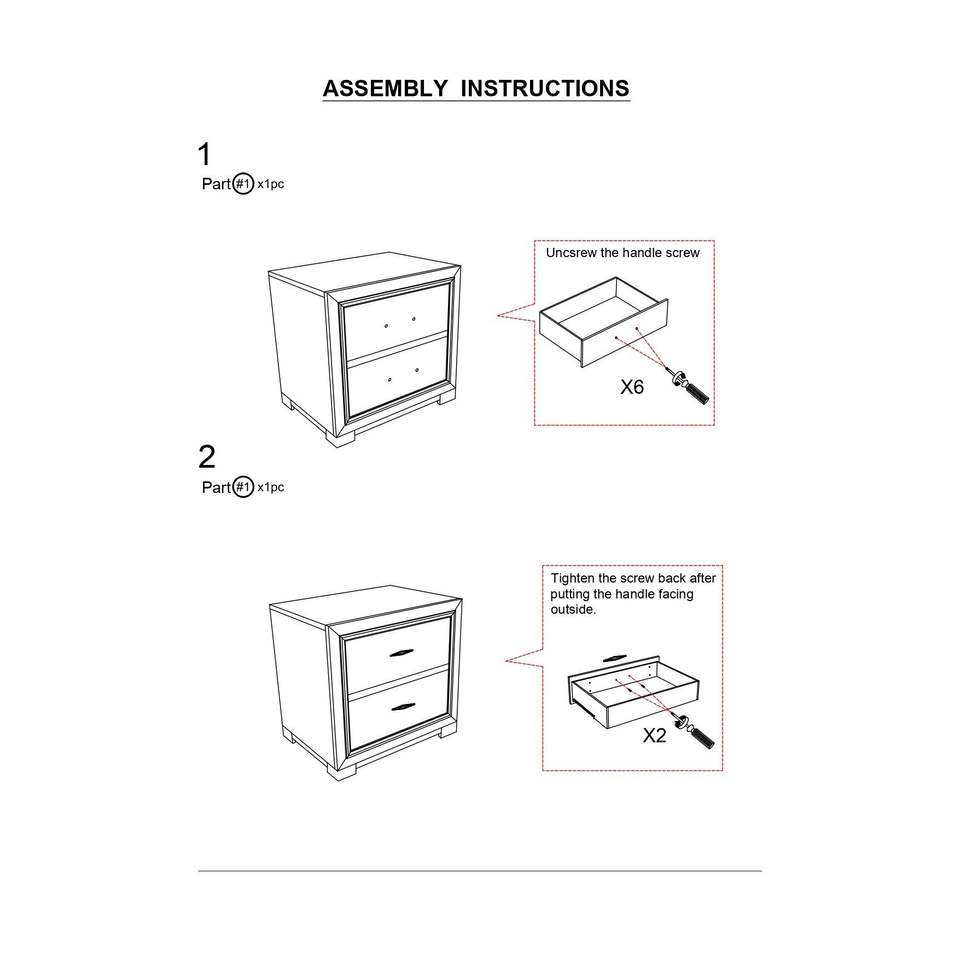 ASSEMBLY INSTRUCTIONS

1
Part #1 x1pc

Uncsrew the handle screw

X6

2
Part #1 x1pc

Tighten the screw back after putting the handle facing outside.

X2