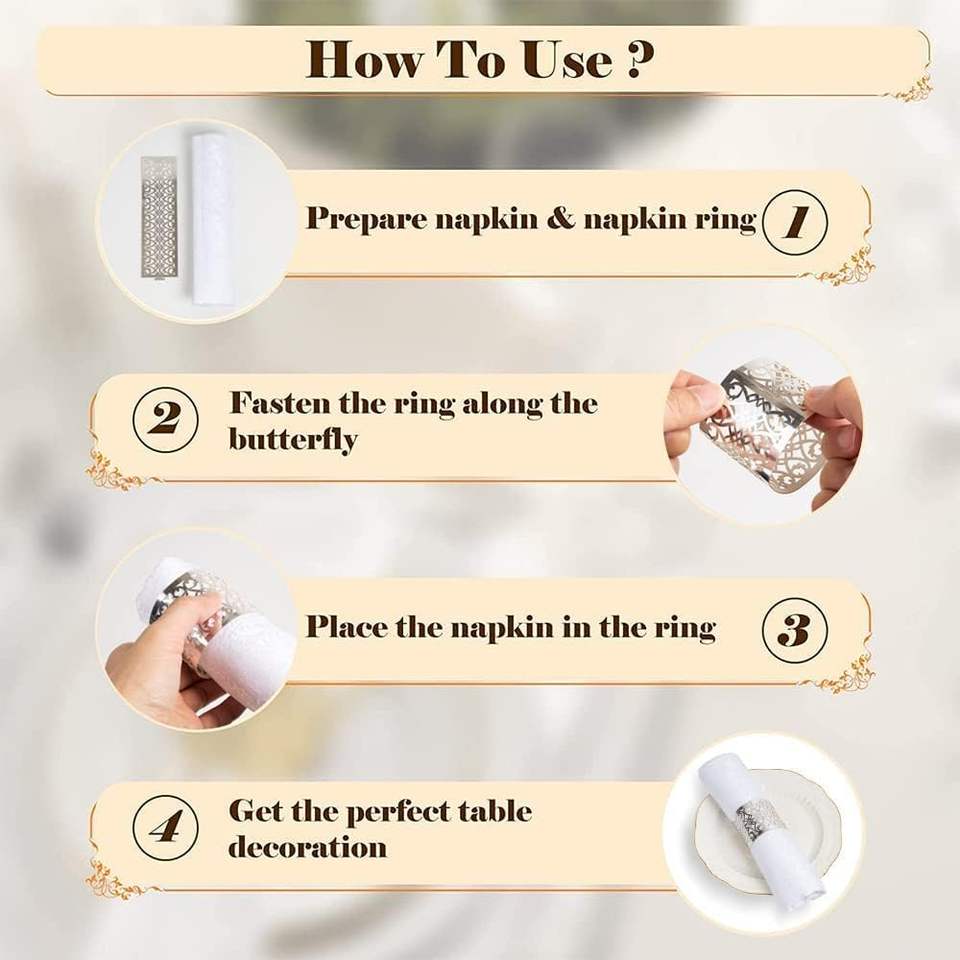 How To Use ?

Prepare napkin & napkin ring 1

2 Fasten the ring along the butterfly

Place the napkin in the ring 3

4 Get the perfect table decoration