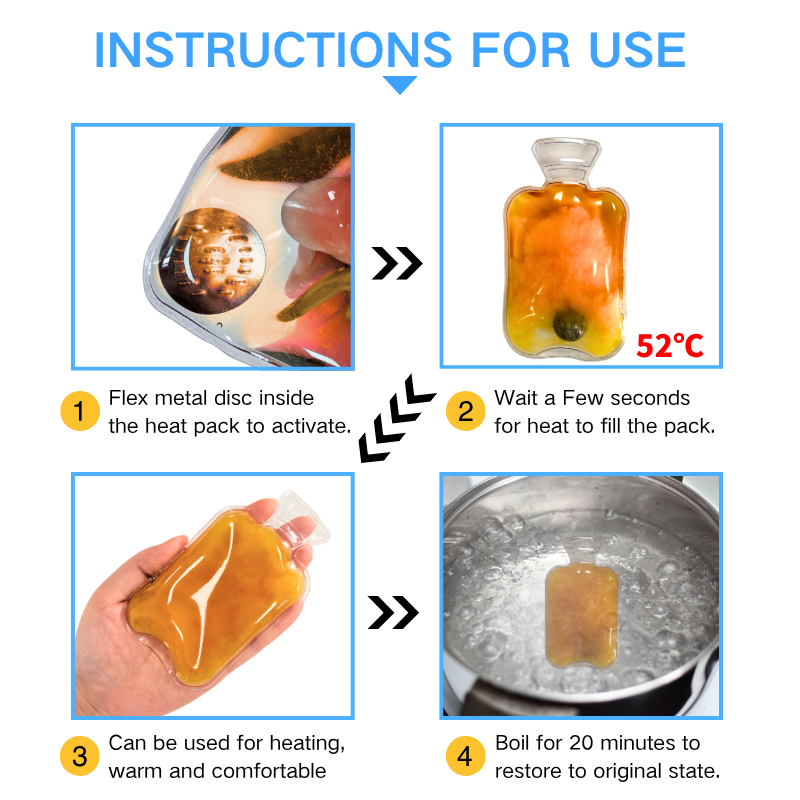 INSTRUCTIONS FOR USE

52℃

1 Flex metal disc inside the heat pack to activate.

2 Wait a Few seconds for heat to fill the pack.

3 Can be used for heating, warm and comfortable

4 Boil for 20 minutes to restore to original state.