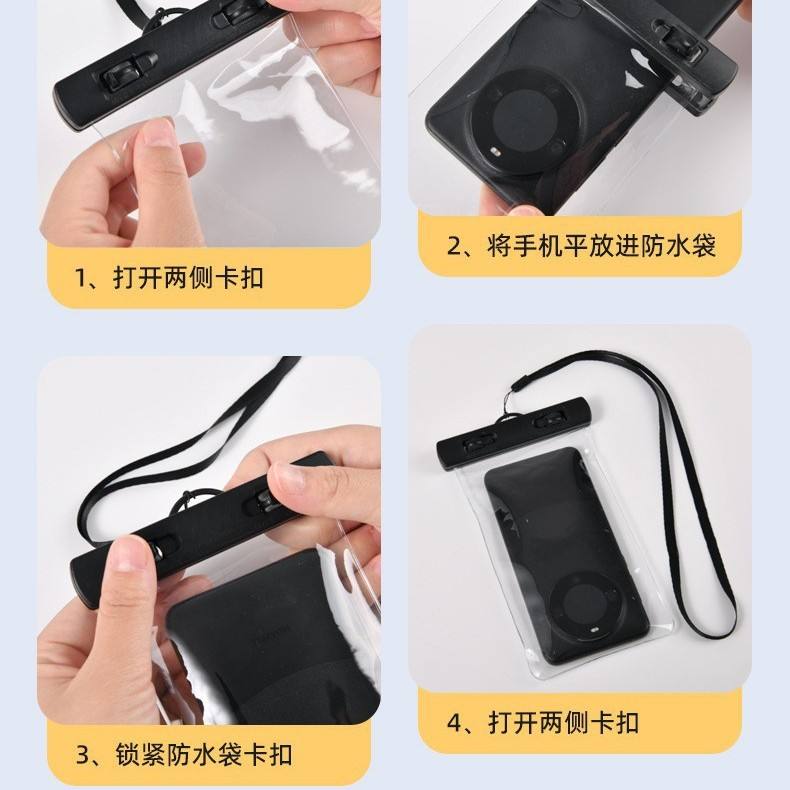 1、打开两侧卡扣

2、将手机平放进防水袋

3、锁紧防水袋卡扣

4、打开两侧卡扣