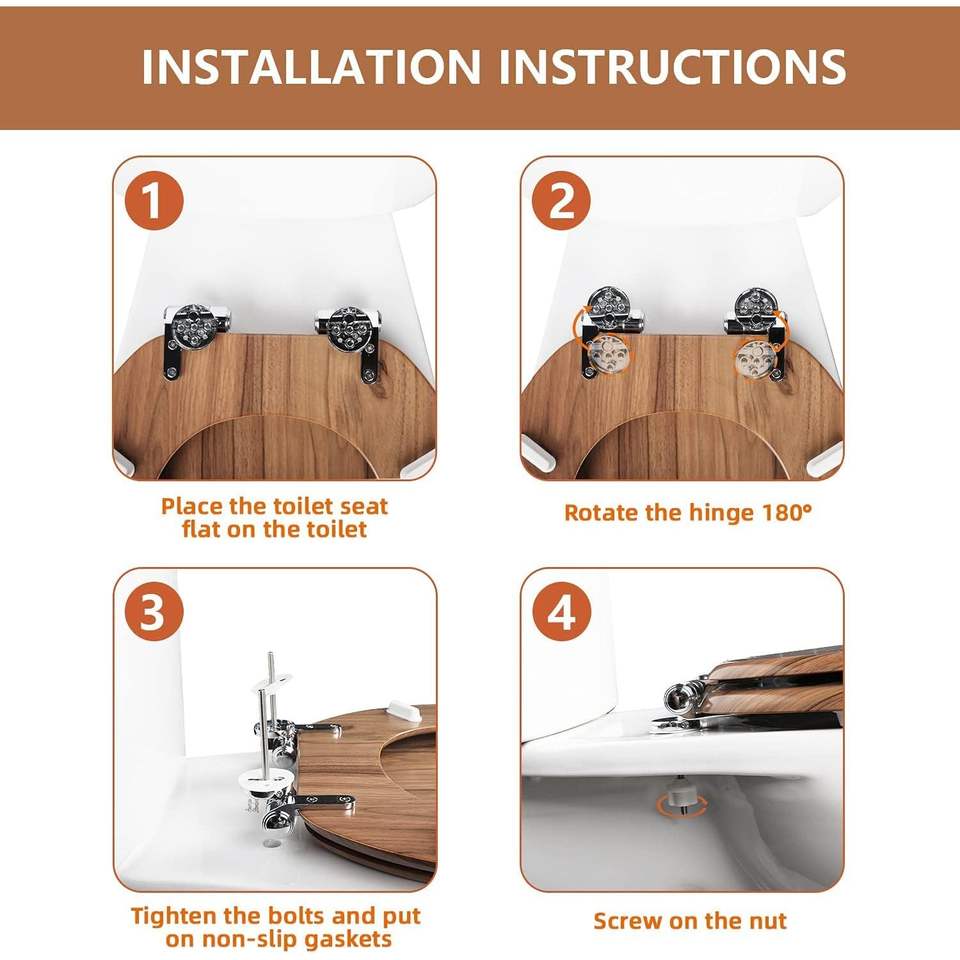 INSTALLATION INSTRUCTIONS

1

Place the toilet seat flat on the toilet

2

Rotate the hinge 180°

3

Tighten the bolts and put on non-slip gaskets

4

Screw on the nut