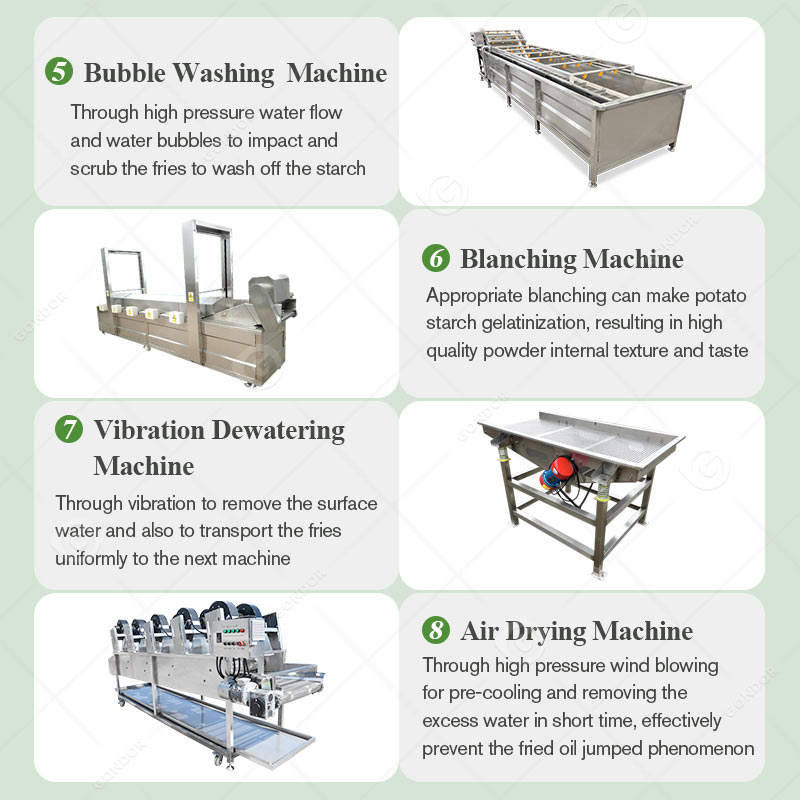 5 Bubble Washing Machine
Through high pressure water flow and water bubbles to impact and scrub the fries to wash off the starch

6 Blanching Machine
Appropriate blanching can make potato starch gelatinization, resulting in high quality powder internal texture and taste

7 Vibration Dewatering Machine
Through vibration to remove the surface water and also to transport the fries uniformly to the next machine

8 Air Drying Machine
Through high pressure wind blowing for pre-cooling and removing the excess water in short time, effectively prevent the fried oil jumped phenomenon