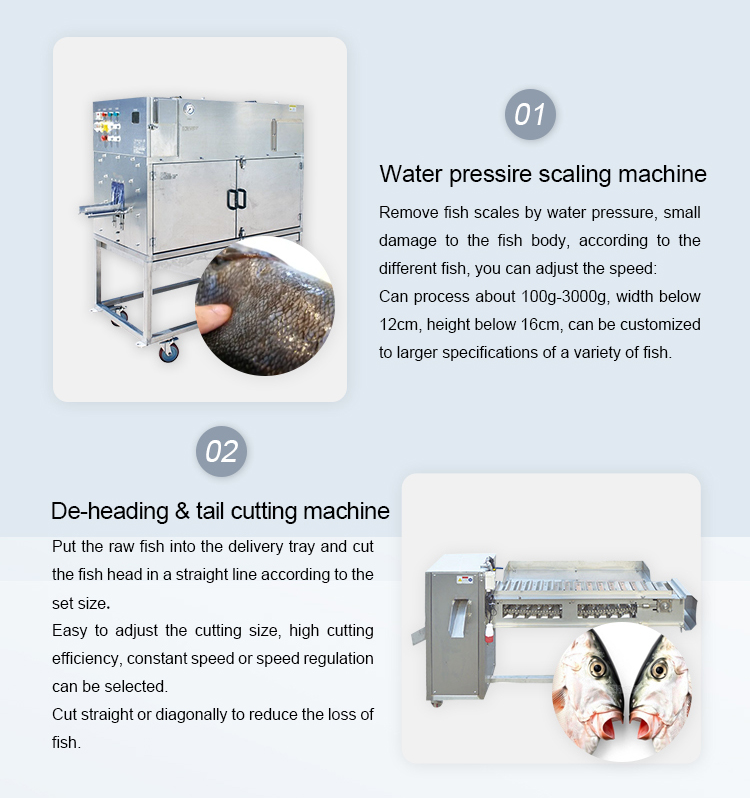 01

Water pressire scaling machine

Remove fish scales by water pressure, small damage to the fish body, according to the different fish, you can adjust the speed:
Can process about 100g-3000g, width below 12cm, height below 16cm, can be customized to larger specifications of a variety of fish.

02

De-heading & tail cutting machine

Put the raw fish into the delivery tray and cut the fish head in a straight line according to the set size.
Easy to adjust the cutting size, high cutting efficiency, constant speed or speed regulation can be selected.
Cut straight or diagonally to reduce the loss of fish.