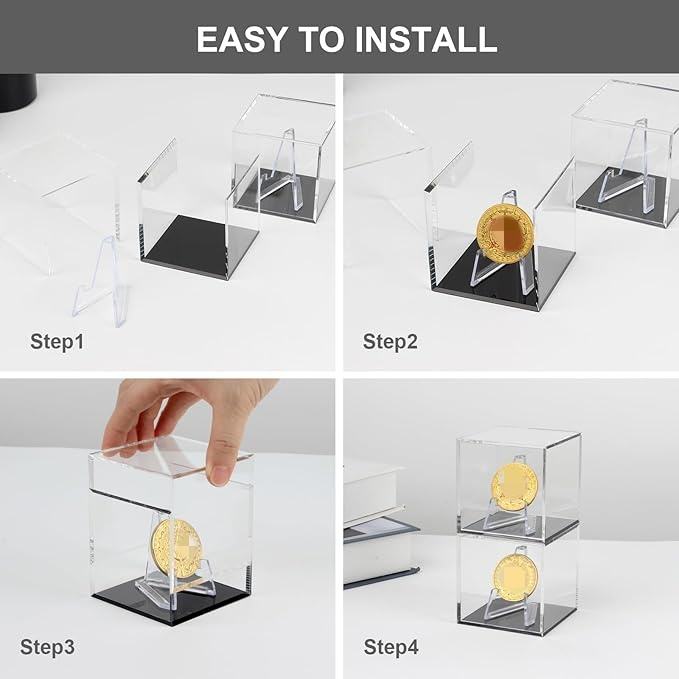 EASY TO INSTALL

Step1

Step2

Step3

Step4