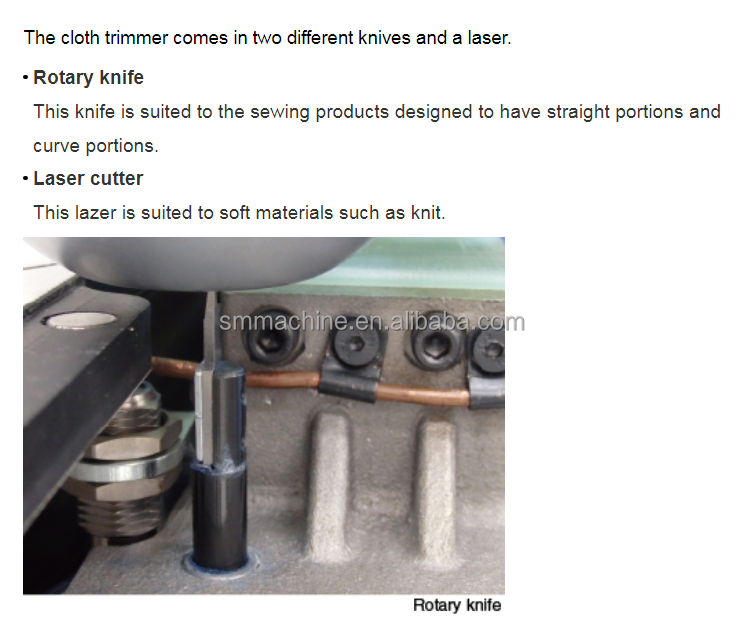 The cloth trimmer comes in two different knives and a laser.

• Rotary knife

This knife is suited to the sewing products designed to have straight portions and curve portions.

• Laser cutter

This lazer is suited to soft materials such as knit.

smmachine.en.alibaba.com

Rotary knife