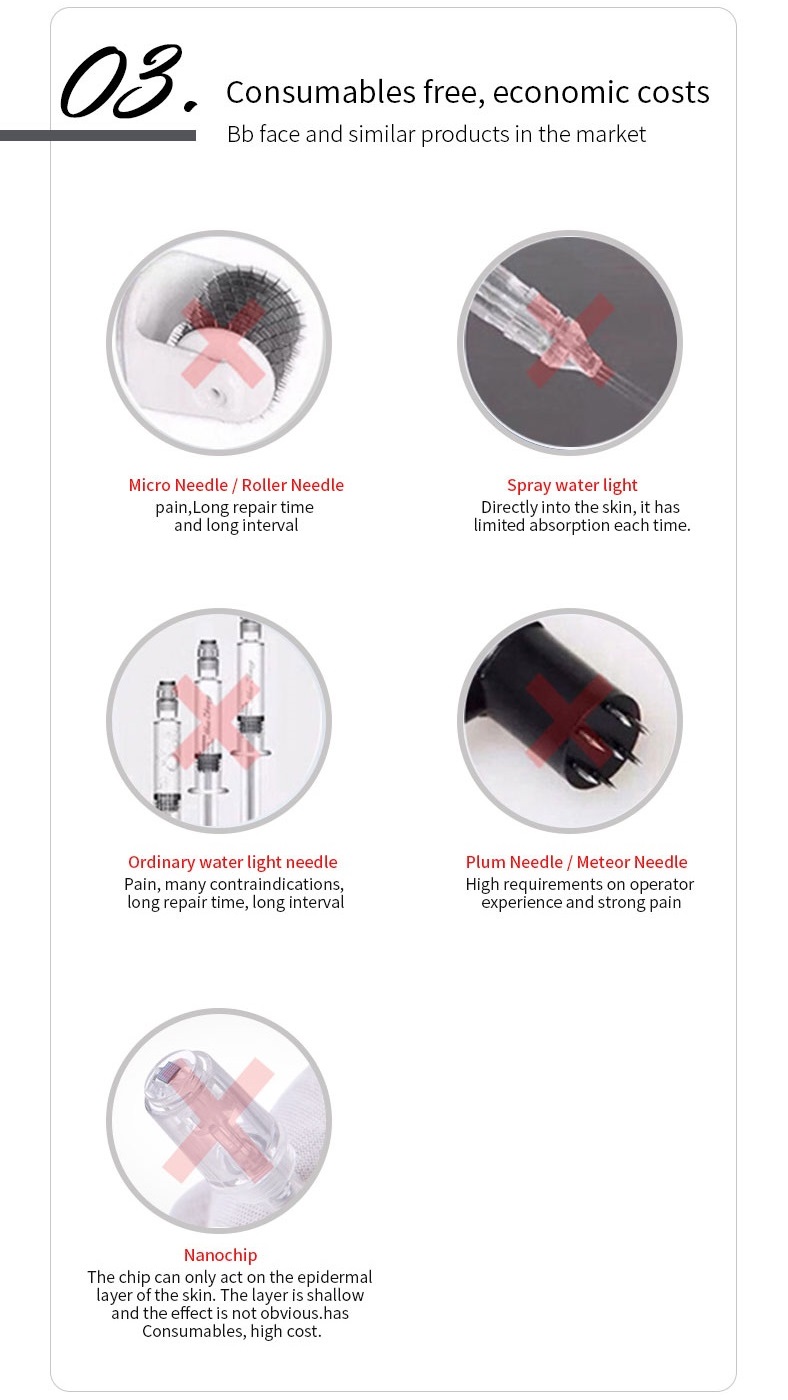 03.

Consumables free, economic costs

Bb face and similar products in the market

Micro Needle / Roller Needle
pain,Long repair time and long interval

Spray water light
Directly into the skin, it has limited absorption each time.

Ordinary water light needle
Pain, many contraindications, long repair time, long interval

Plum Needle / Meteor Needle
High requirements on operator experience and strong pain

Nanochip
The chip can only act on the epidermal layer of the skin. The layer is shallow and the effect is not obvious.has Consumables, high cost.