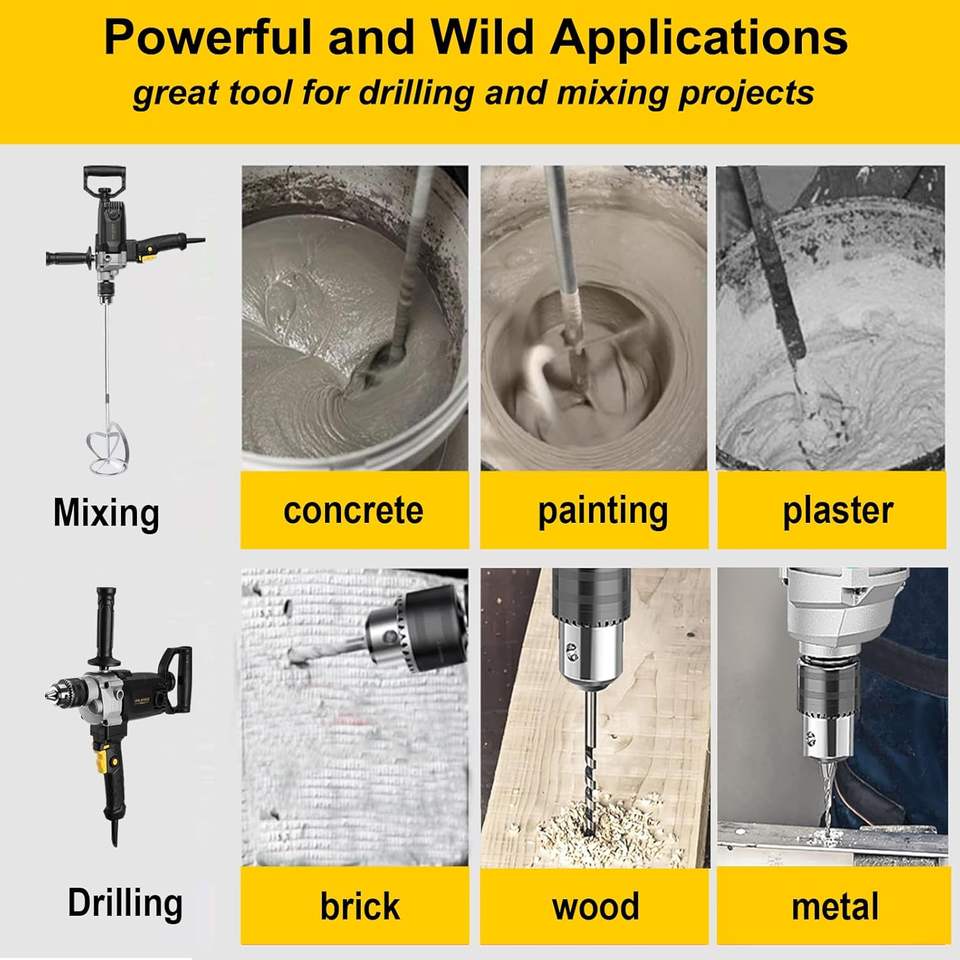 Powerful and Wild Applications
great tool for drilling and mixing projects

Mixing

concrete

painting

plaster

Drilling

brick

wood

metal