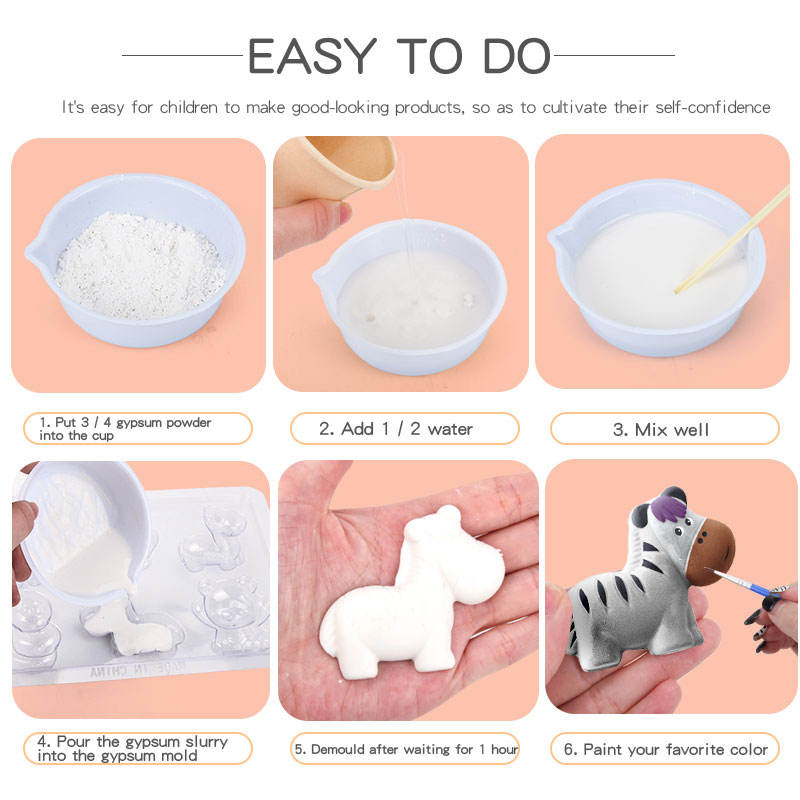 EASY TO DO

It's easy for children to make good-looking products, so as to cultivate their self-confidence

1. Put 3 / 4 gypsum powder into the cup

2. Add 1 / 2 water

3. Mix well

MADE IN CHINA

4. Pour the gypsum slurry into the gypsum mold

5. Demould after waiting for 1 hour

6. Paint your favorite color