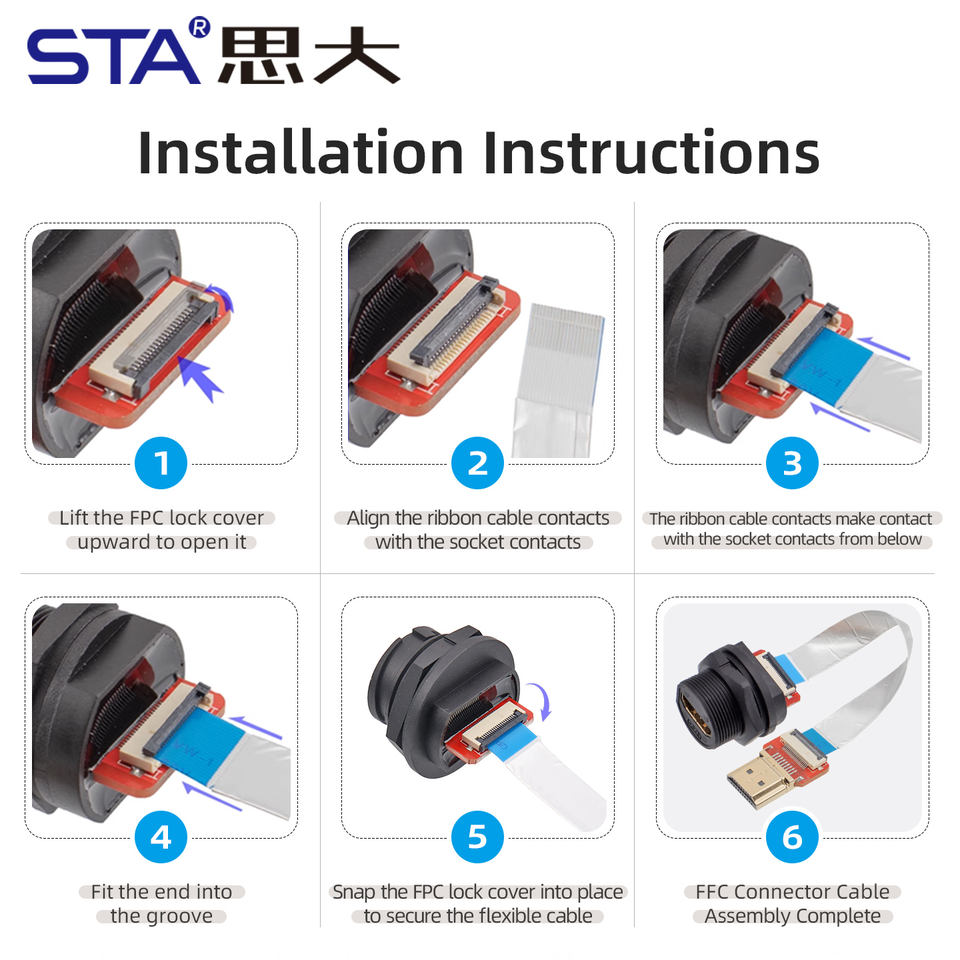 STA® 思大

Installation Instructions

1
Lift the FPC lock cover upward to open it

2
Align the ribbon cable contacts with the socket contacts

3
The ribbon cable contacts make contact with the socket contacts from below

4
Fit the end into the groove

5
Snap the FPC lock cover into place to secure the flexible cable

6
FFC Connector Cable Assembly Complete