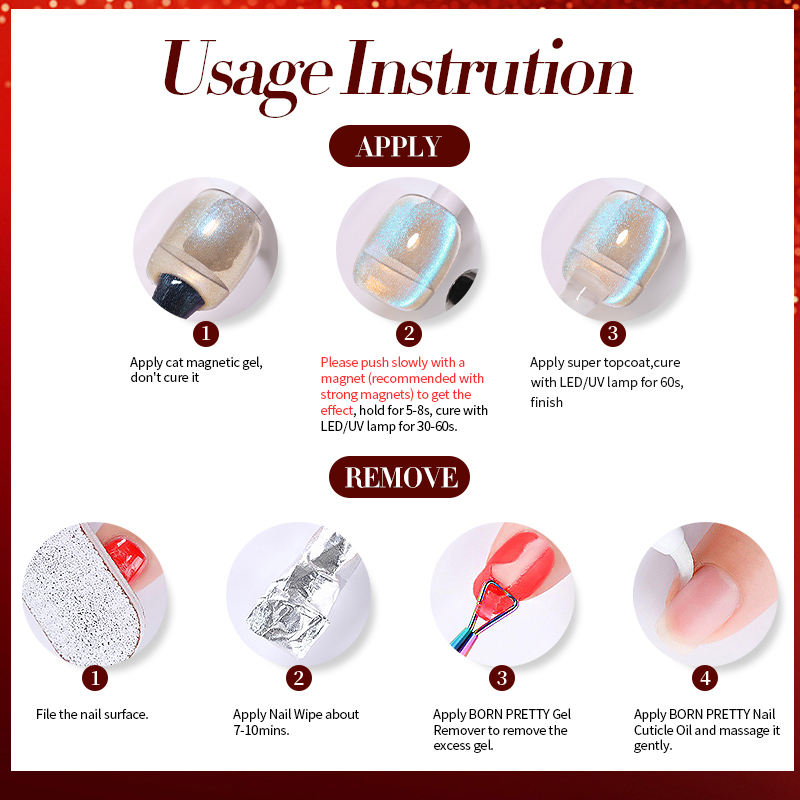 Usage Instrution

APPLY

1
Apply cat magnetic gel, don't cure it

2
Please push slowly with a magnet (recommended with strong magnets) to get the effect, hold for 5-8s, cure with LED/UV lamp for 30-60s.

3
Apply super topcoat,cure with LED/UV lamp for 60s, finish

REMOVE

1
File the nail surface.

2
Apply Nail Wipe about 7-10mins.

3
Apply BORN PRETTY Gel Remover to remove the excess gel.

4
Apply BORN PRETTY Nail Cuticle Oil and massage it gently.