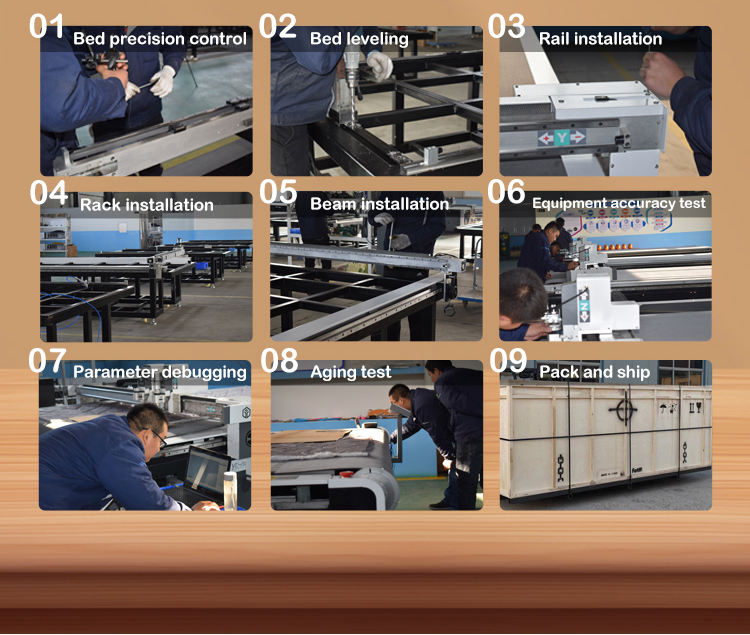 01 Bed precision control

02 Bed leveling

03 Rail installation

Y

04 Rack installation

05 Beam installation

06 Equipment accuracy test

07 Parameter debugging

08 Aging test

09 Pack and ship