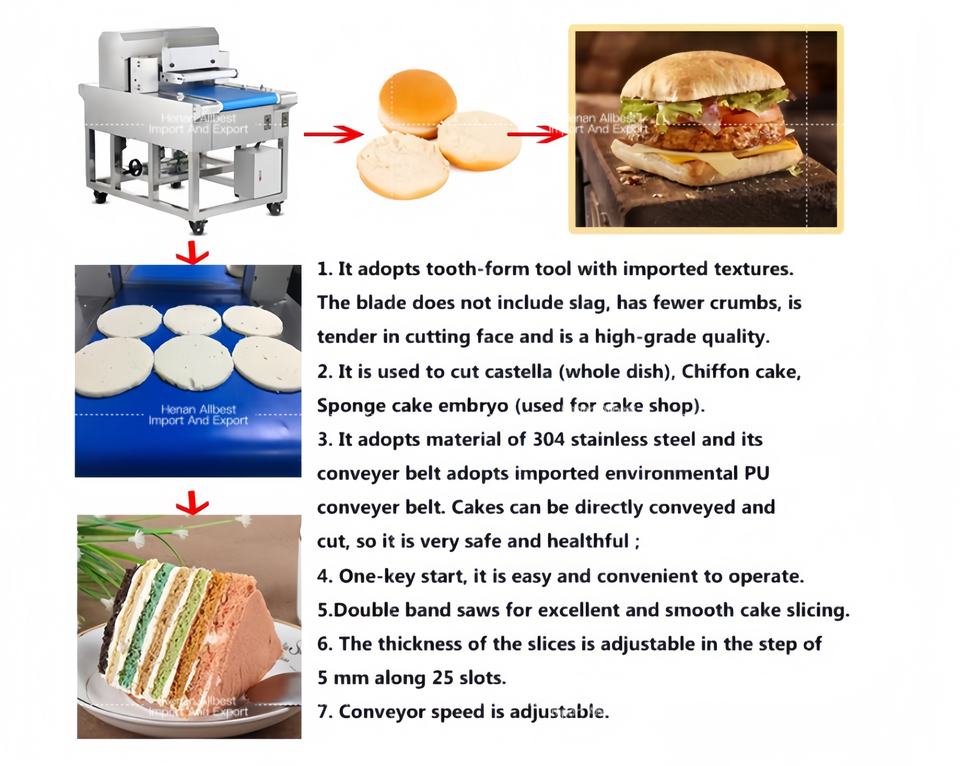 Henan Allbest Import And Export

Henan Allbest Import And Export

Henan Allbest Import And Export

Henan Allbest Import And Export

1. It adopts tooth-form tool with imported textures. The blade does not include slag, has fewer crumbs, is tender in cutting face and is a high-grade quality.
2. It is used to cut castella (whole dish), Chiffon cake, Sponge cake embryo (used for cake shop).
3. It adopts material of 304 stainless steel and its conveyer belt adopts imported environmental PU conveyer belt. Cakes can be directly conveyed and cut, so it is very safe and healthful ;
4. One-key start, it is easy and convenient to operate.
5.Double band saws for excellent and smooth cake slicing.
6. The thickness of the slices is adjustable in the step of 5 mm along 25 slots.
7. Conveyor speed is adjustable.