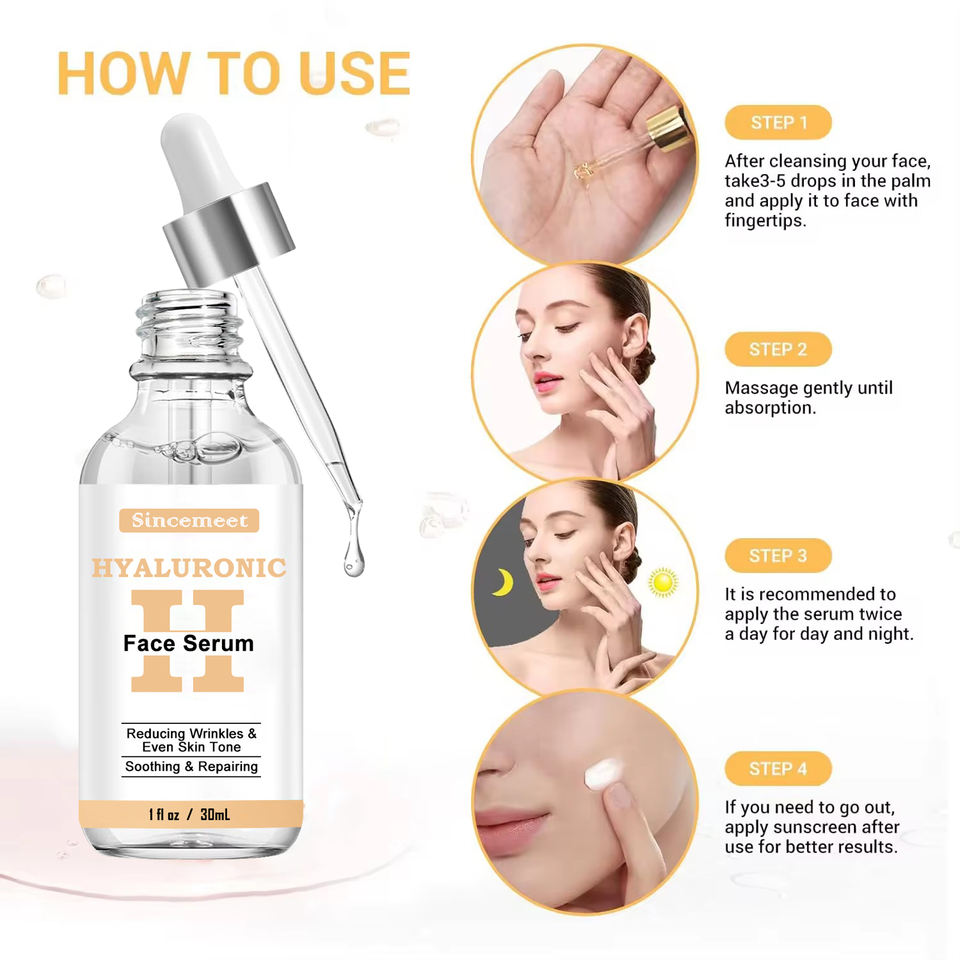 HOW TO USE

Sincemeet
HYALURONIC
H
Face Serum
Reducing Wrinkles & Even Skin Tone
Soothing & Repairing
1 fl oz / 30mL

STEP 1
After cleansing your face, take3-5 drops in the palm and apply it to face with fingertips.

STEP 2
Massage gently until absorption.

STEP 3
It is recommended to apply the serum twice a day for day and night.

STEP 4
If you need to go out, apply sunscreen after use for better results.