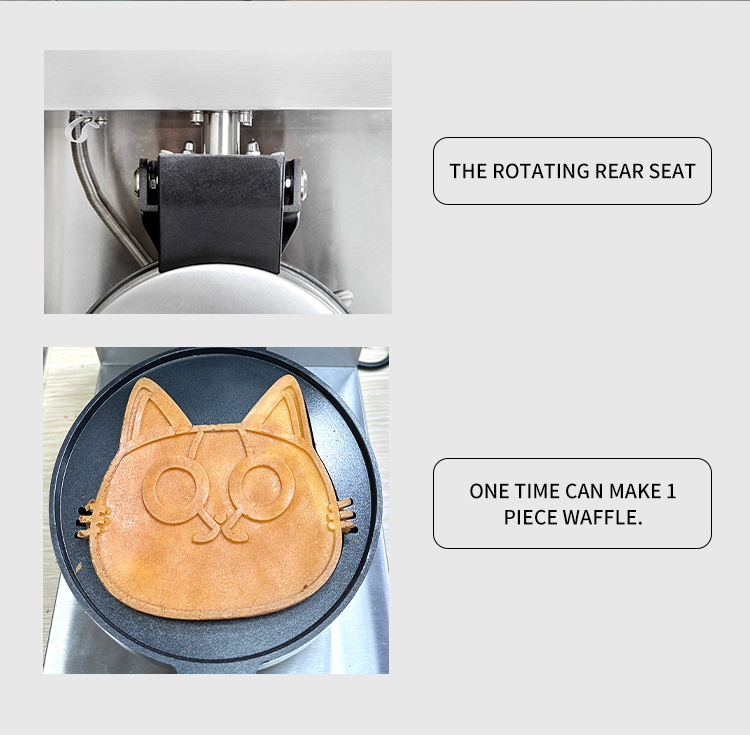 THE ROTATING REAR SEAT

ONE TIME CAN MAKE 1 PIECE WAFFLE.