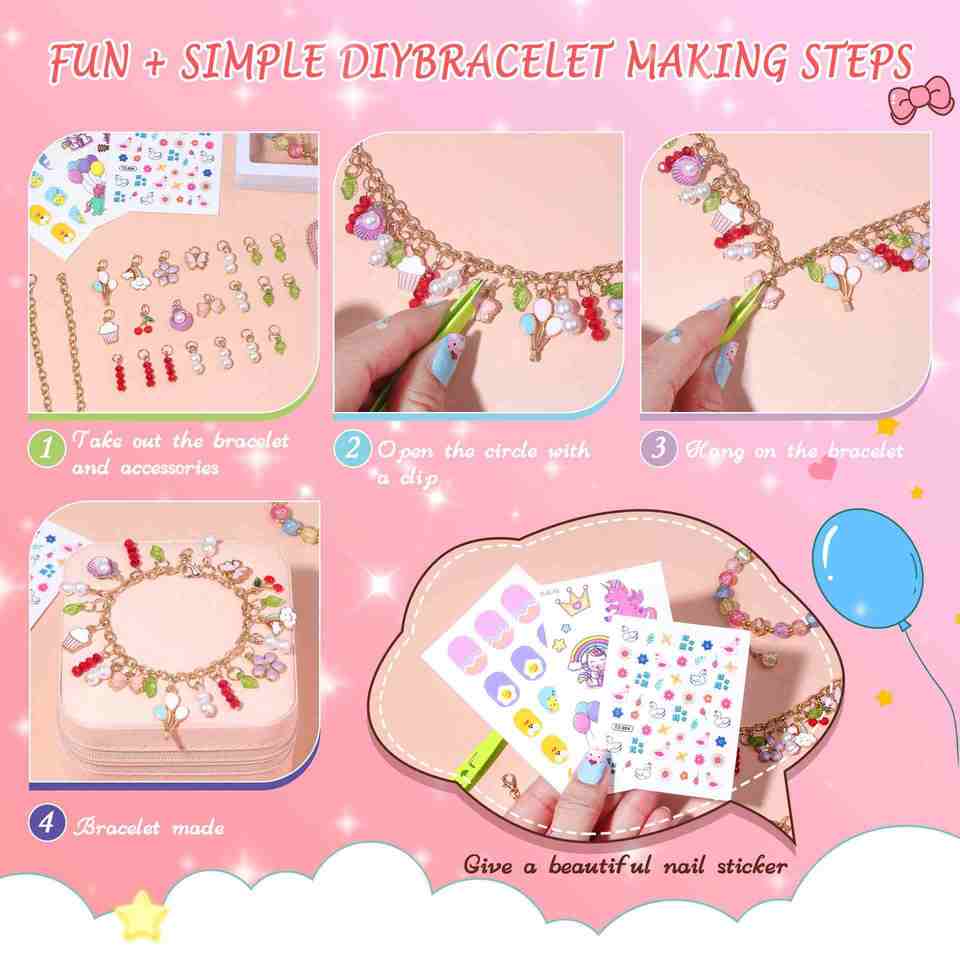 FUN + SIMPLE DIYBRACELET MAKING STEPS

1 Take out the bracelet and accessories

2 Open the circle with a clip

3 Hang on the bracelet

4 Bracelet made

Give a beautiful nail sticker