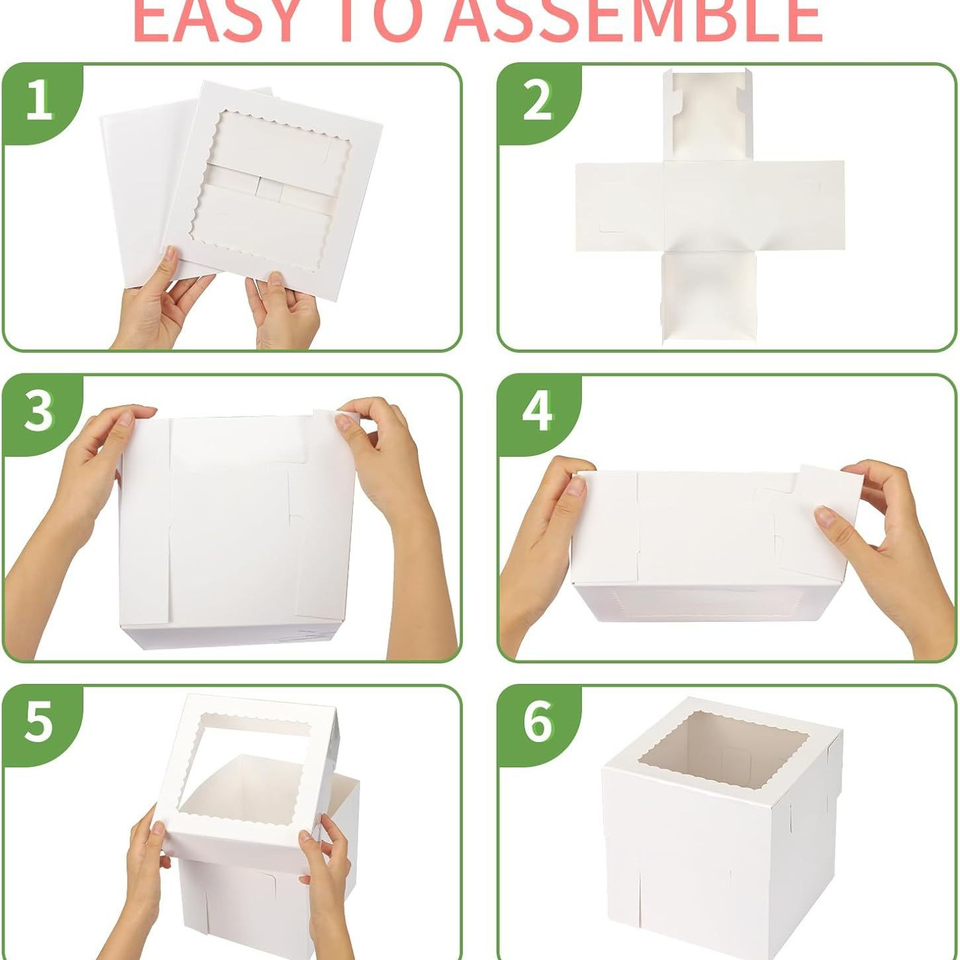 EASY TO ASSEMBLE

1

2

3

4

5

6