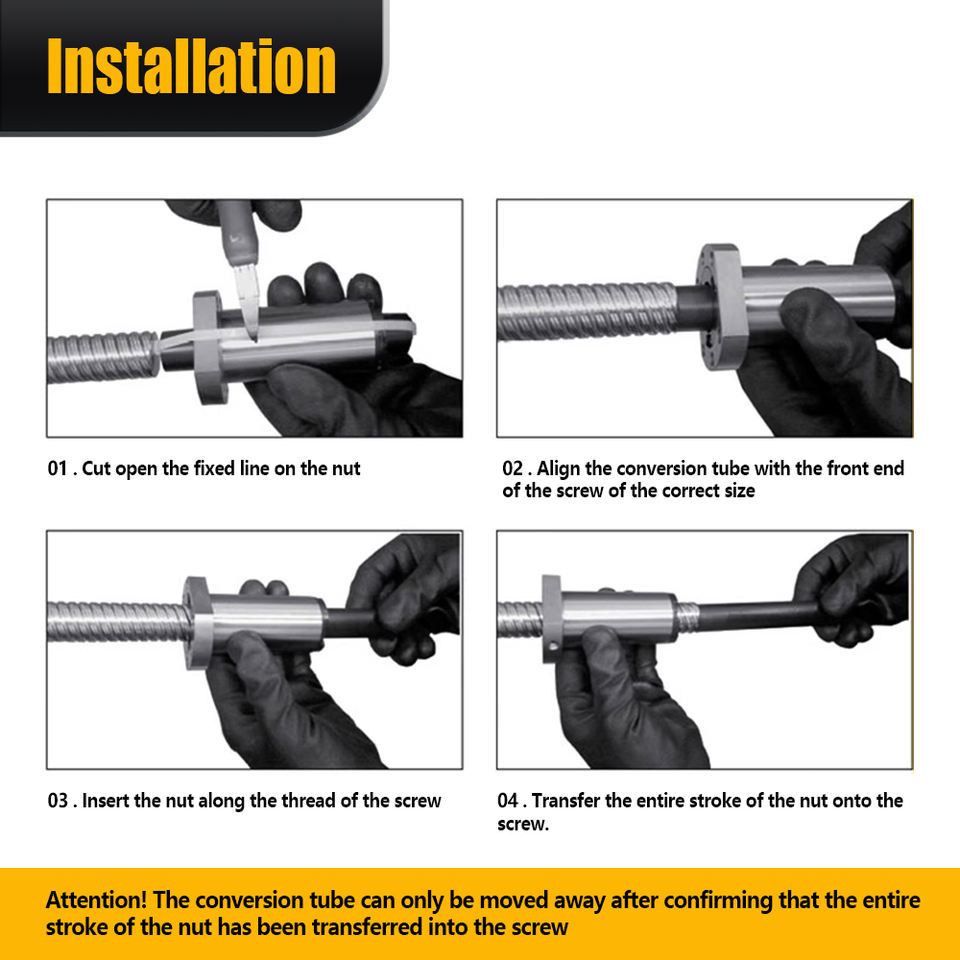 Installation

01 . Cut open the fixed line on the nut

02 . Align the conversion tube with the front end of the screw of the correct size

03 . Insert the nut along the thread of the screw

04 . Transfer the entire stroke of the nut onto the screw.

Attention! The conversion tube can only be moved away after confirming that the entire stroke of the nut has been transferred into the screw