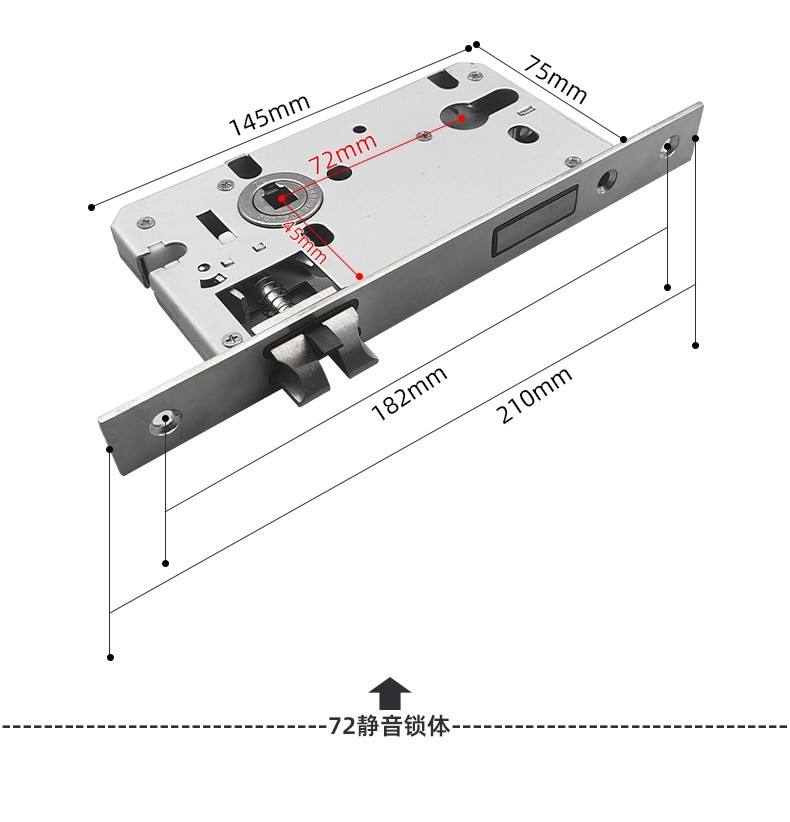 145mm
75mm
72mm
45mm
182mm
210mm
72静音锁体