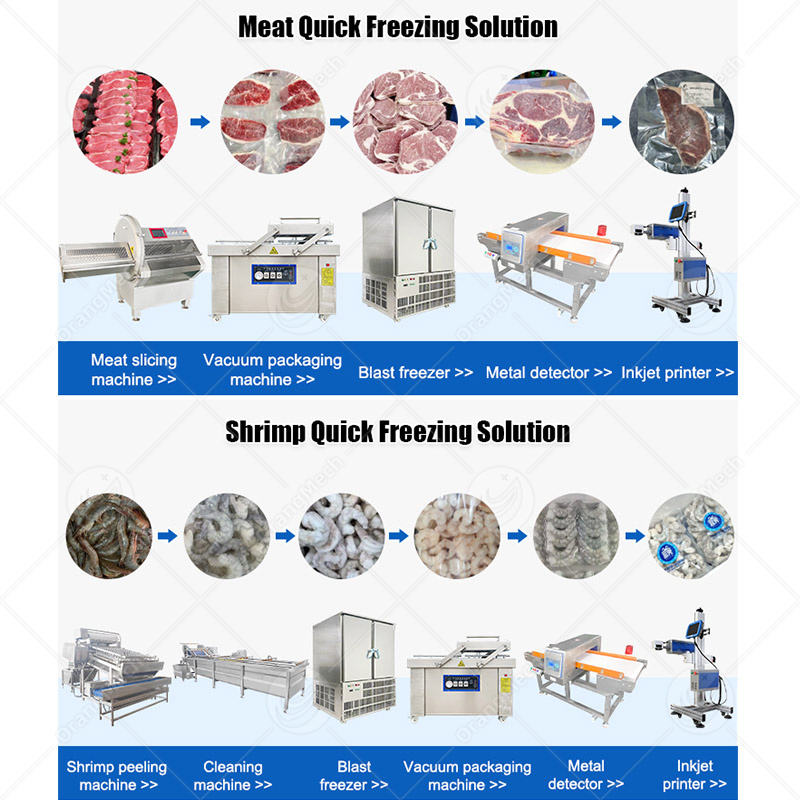 Meat Quick Freezing Solution

Meat slicing machine >>

Vacuum packaging machine >>

Blast freezer >>

Metal detector >>

Inkjet printer >>

Shrimp Quick Freezing Solution

Shrimp peeling machine >>

Cleaning machine >>

Blast freezer >>

Vacuum packaging machine >>

Metal detector >>

Inkjet printer >>