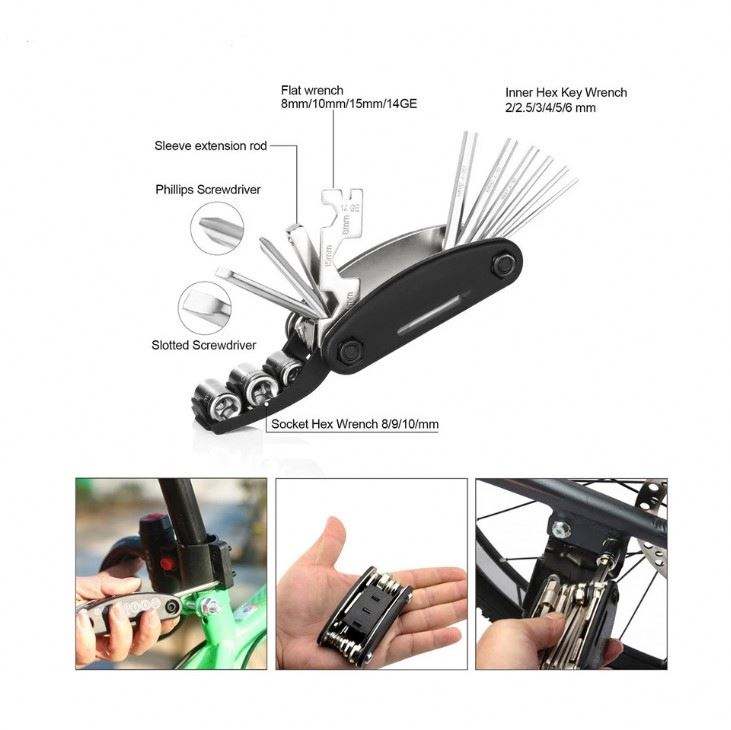 Flat wrench
8mm/10mm/15mm/14GE

Inner Hex Key Wrench
2/2.5/3/4/5/6 mm

Sleeve extension rod

Phillips Screwdriver

Slotted Screwdriver

Socket Hex Wrench 8/9/10/mm