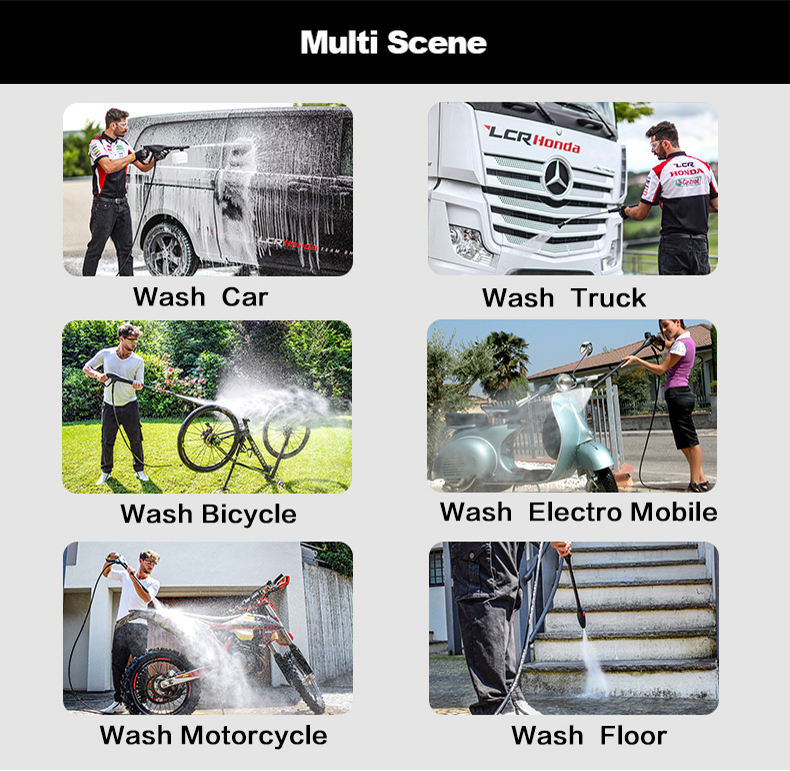 Multi Scene

LCR Honda

Wash Car

LCR Honda

LCR HONDA Castrol

Wash Truck

Wash Bicycle

Wash Electro Mobile

Wash Motorcycle

Wash Floor