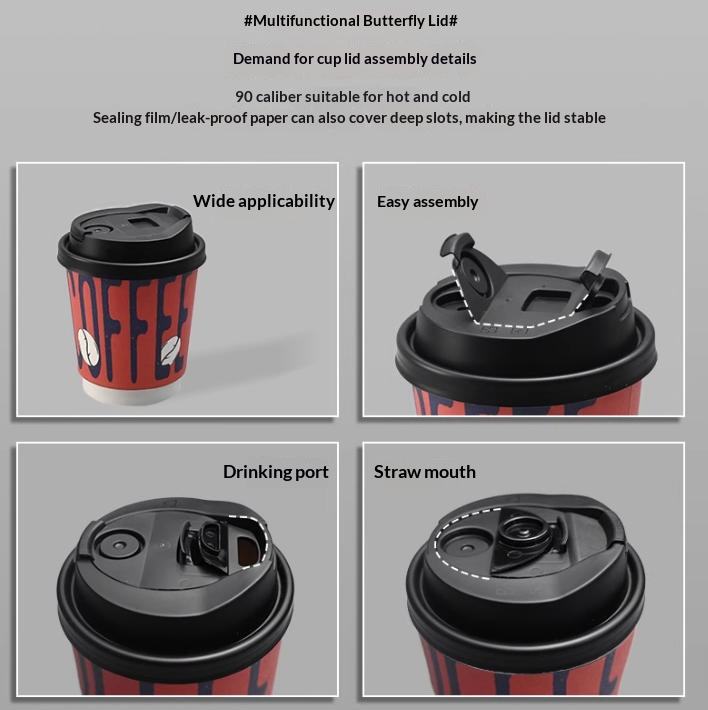 #Multifunctional Butterfly Lid#

Demand for cup lid assembly details

90 caliber suitable for hot and cold
Sealing film/leak-proof paper can also cover deep slots, making the lid stable

Wide applicability

COFFEE

Easy assembly

Drinking port

Straw mouth