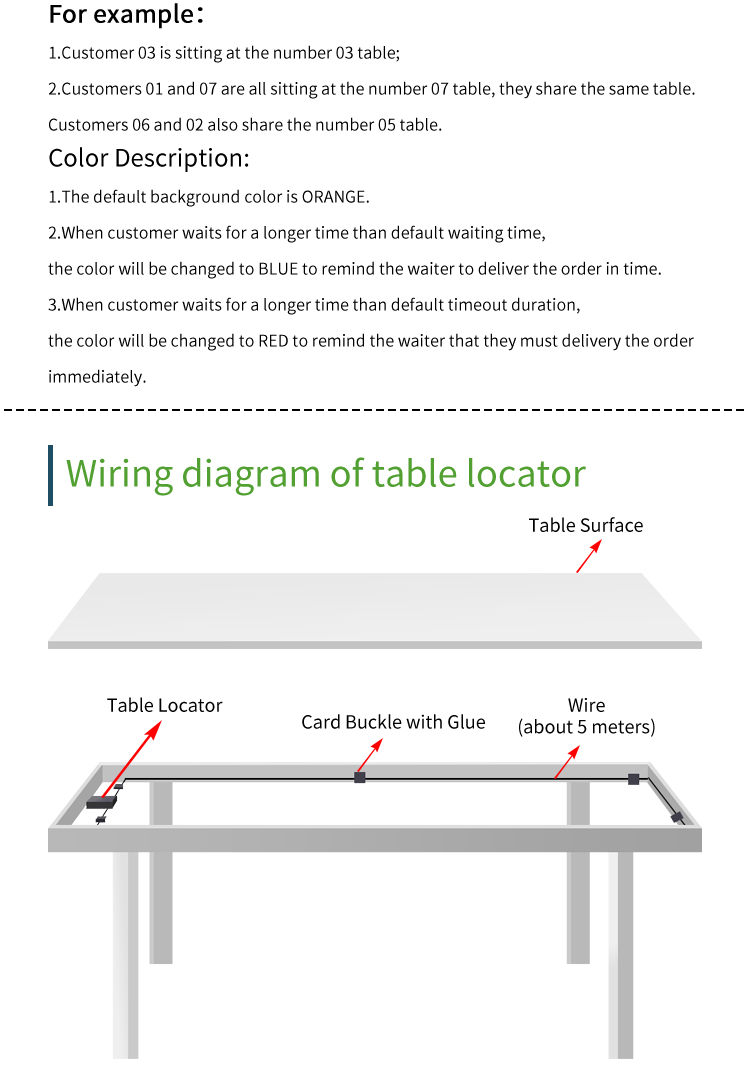 For example：

1.Customer 03 is sitting at the number 03 table;

2.Customers 01 and 07 are all sitting at the number 07 table, they share the same table.

Customers 06 and 02 also share the number 05 table.

Color Description:

1.The default background color is ORANGE.

2.When customer waits for a longer time than default waiting time,

the color will be changed to BLUE to remind the waiter to deliver the order in time.

3.When customer waits for a longer time than default timeout duration,

the color will be changed to RED to remind the waiter that they must delivery the order immediately.

Wiring diagram of table locator

Table Surface

Table Locator

Card Buckle with Glue

Wire
(about 5 meters)