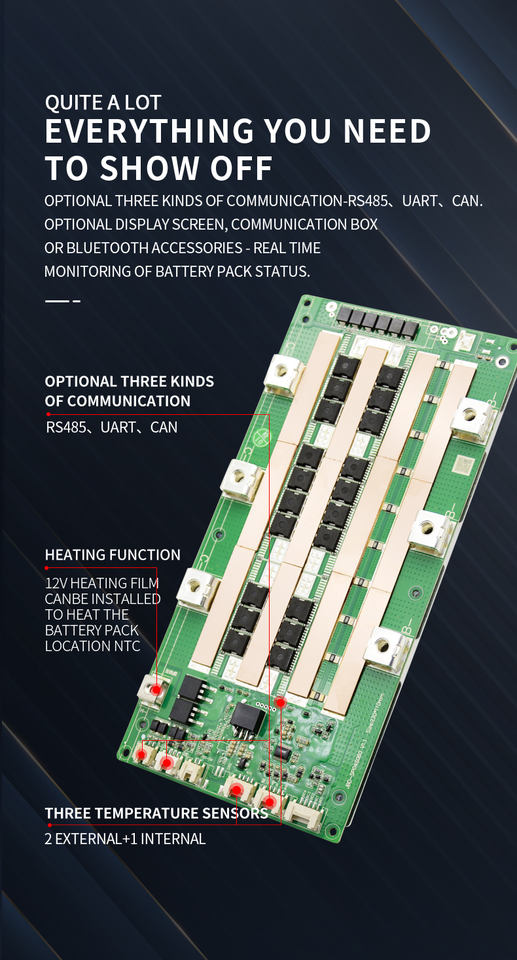 QUITE A LOT
EVERYTHING YOU NEED TO SHOW OFF

OPTIONAL THREE KINDS OF COMMUNICATION-RS485、UART、CAN. OPTIONAL DISPLAY SCREEN, COMMUNICATION BOX OR BLUETOOTH ACCESSORIES - REAL TIME MONITORING OF BATTERY PACK STATUS.

OPTIONAL THREE KINDS OF COMMUNICATION
RS485、UART、CAN

HEATING FUNCTION
12V HEATING FILM CANBE INSTALLED TO HEAT THE BATTERY PACK LOCATION NTC

THREE TEMPERATURE SENSORS
2 EXTERNAL+1 INTERNAL