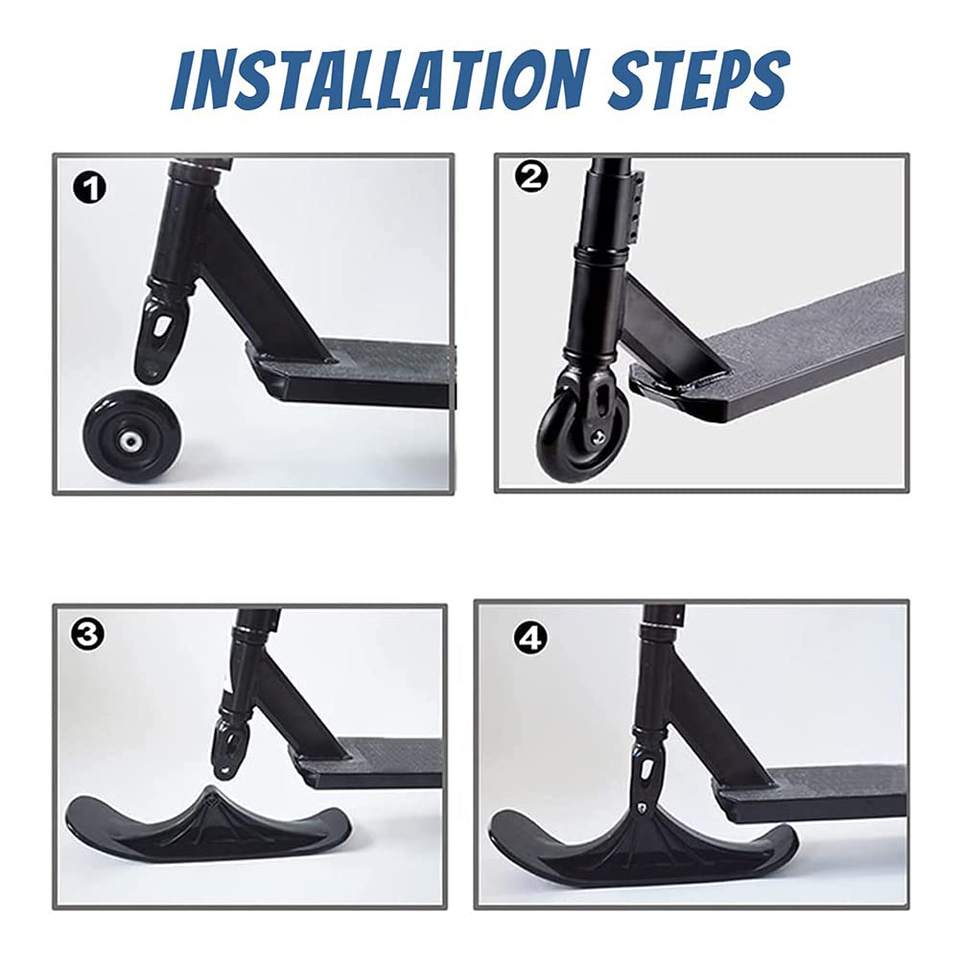 INSTALLATION STEPS

1

2

3

4