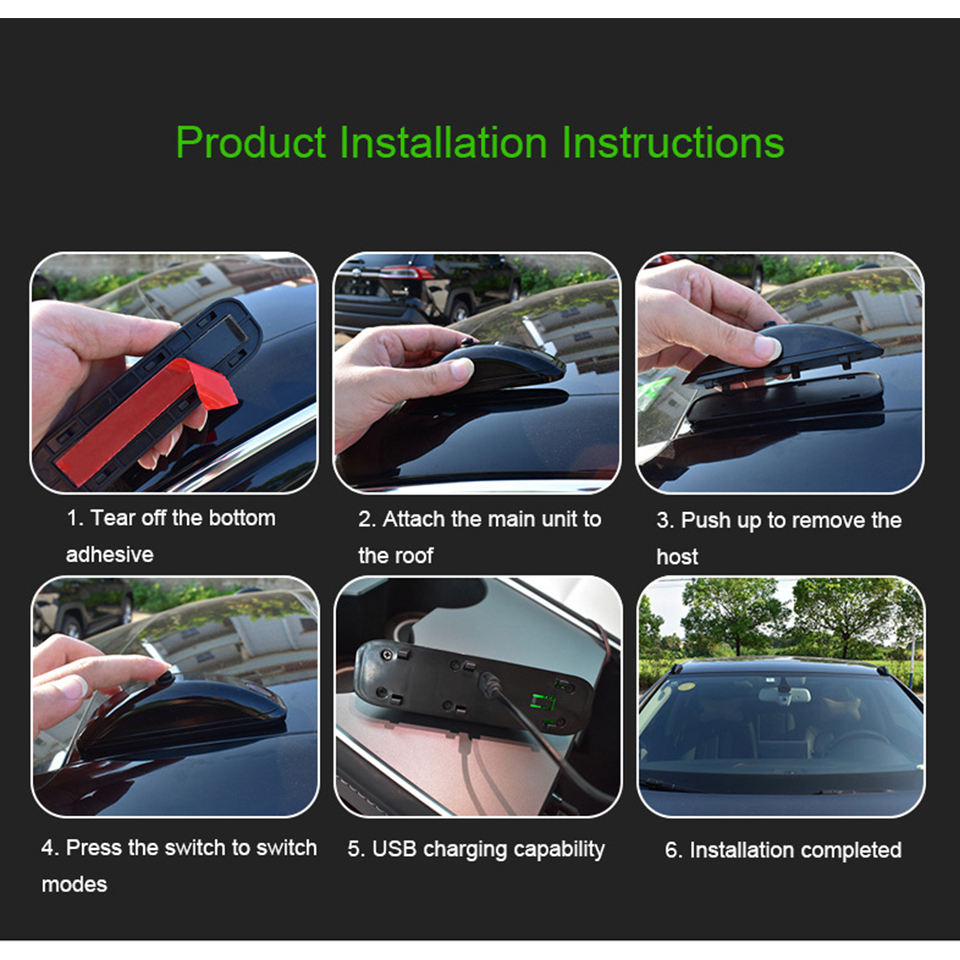 Product Installation Instructions

1. Tear off the bottom adhesive

2. Attach the main unit to the roof

3. Push up to remove the host

4. Press the switch to switch modes

5. USB charging capability

6. Installation completed